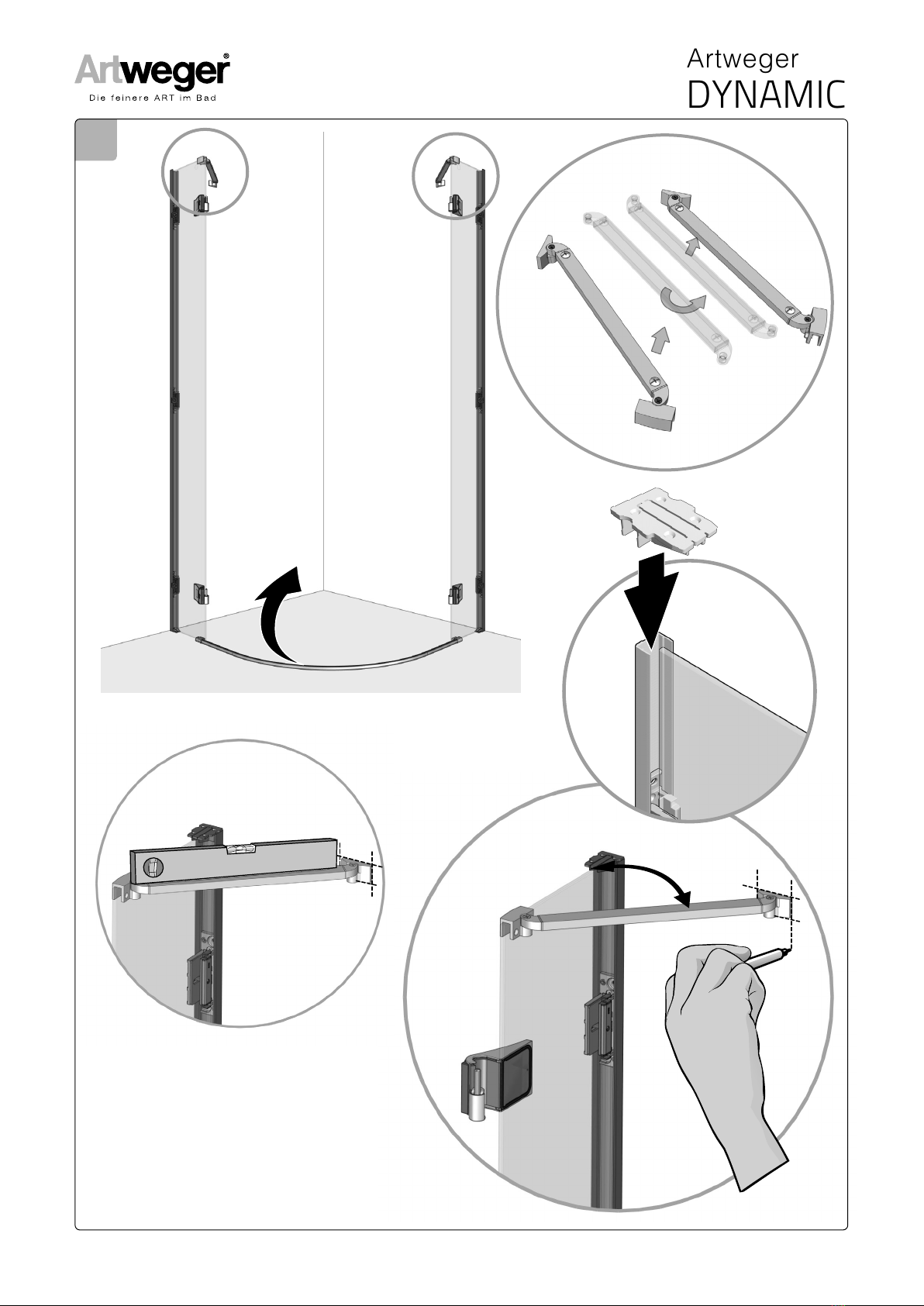 Artweger®
Die feinere ART im Bad

Artweger
DYNAMIC