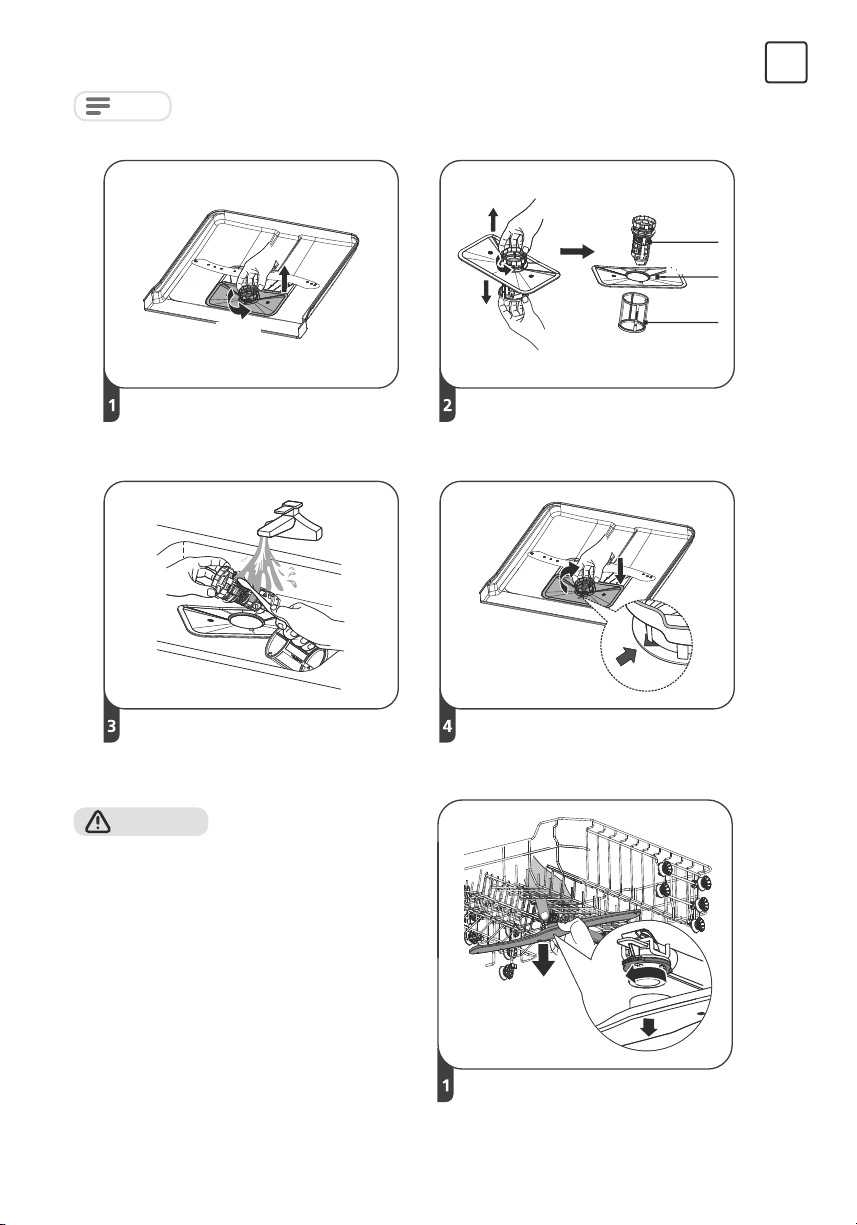 1

2

3

4

1