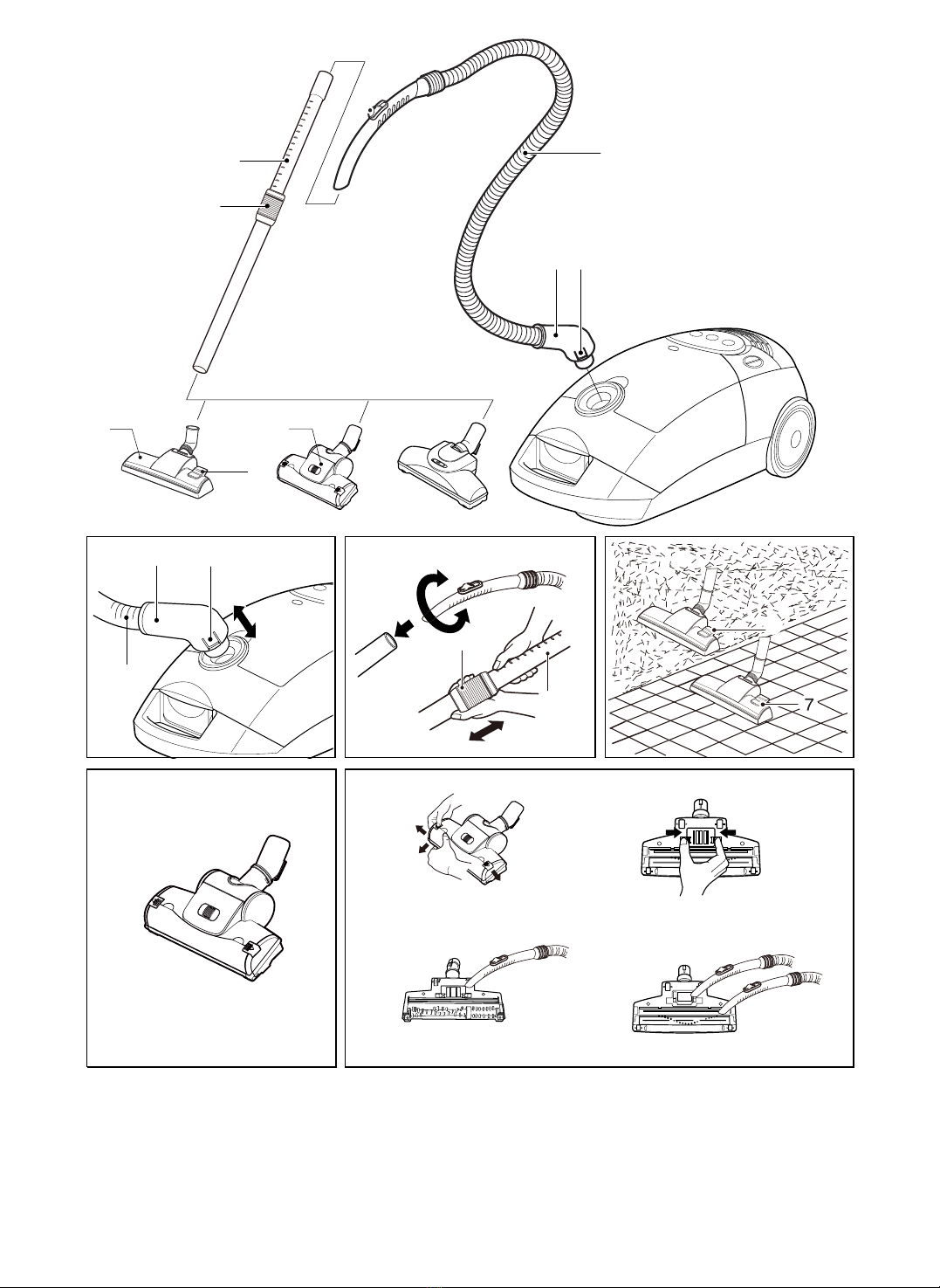 7