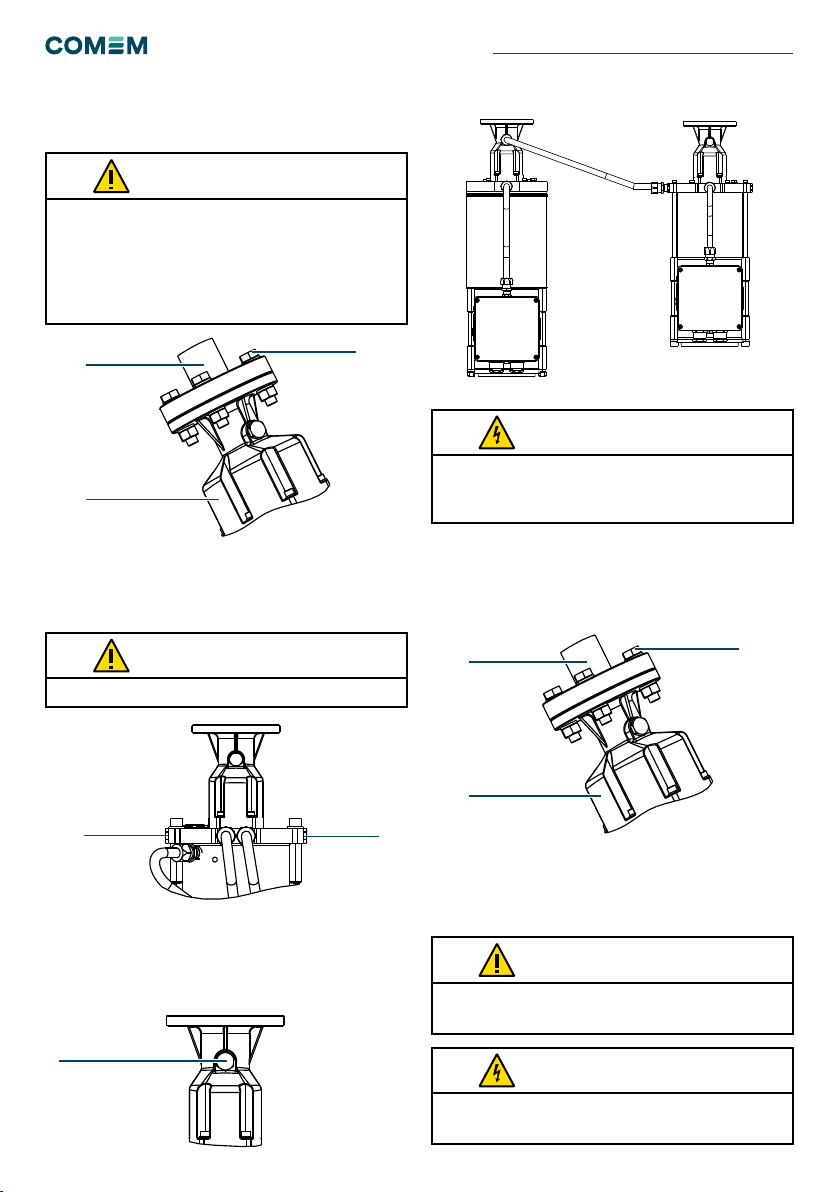 COMEM