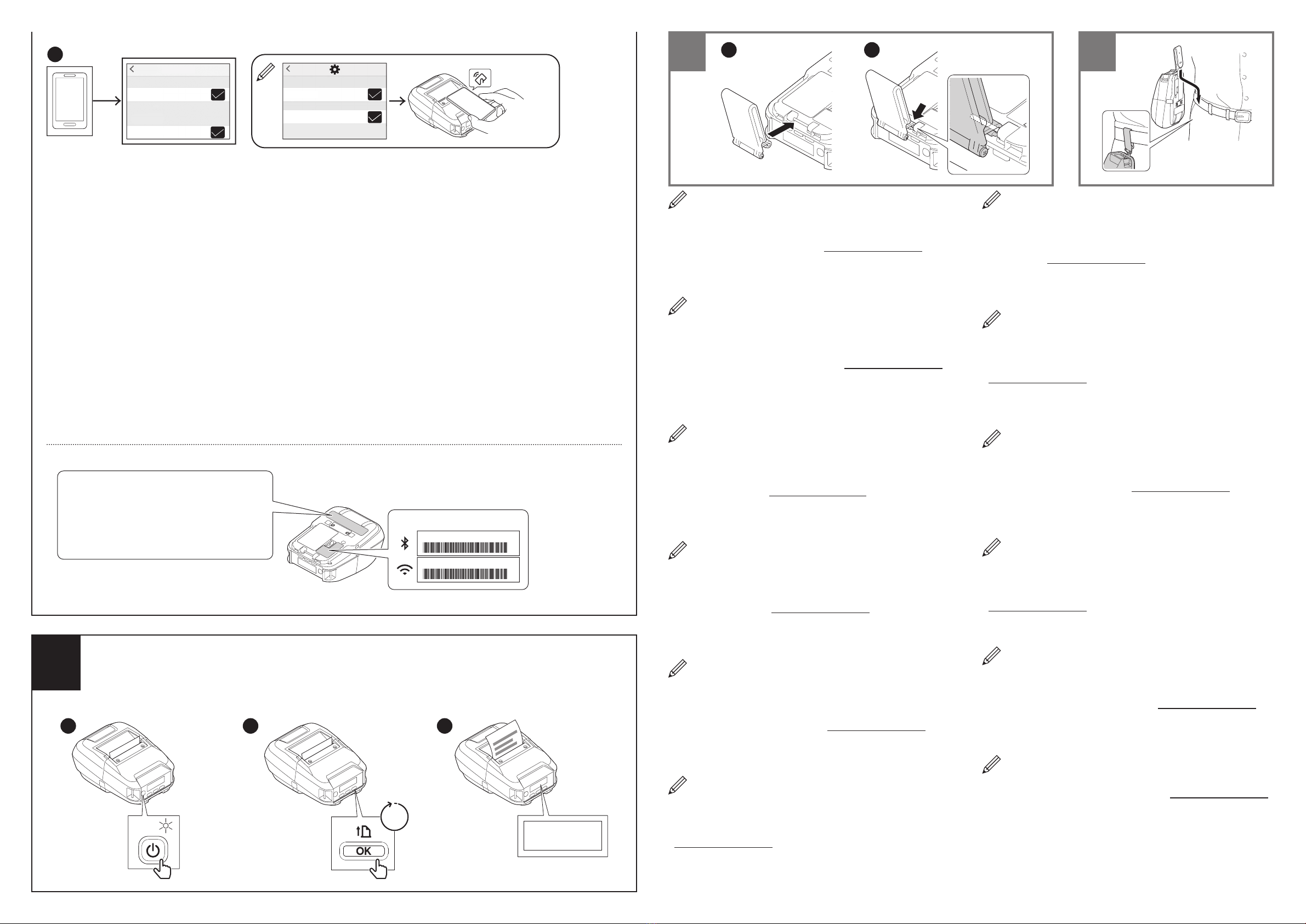 OK