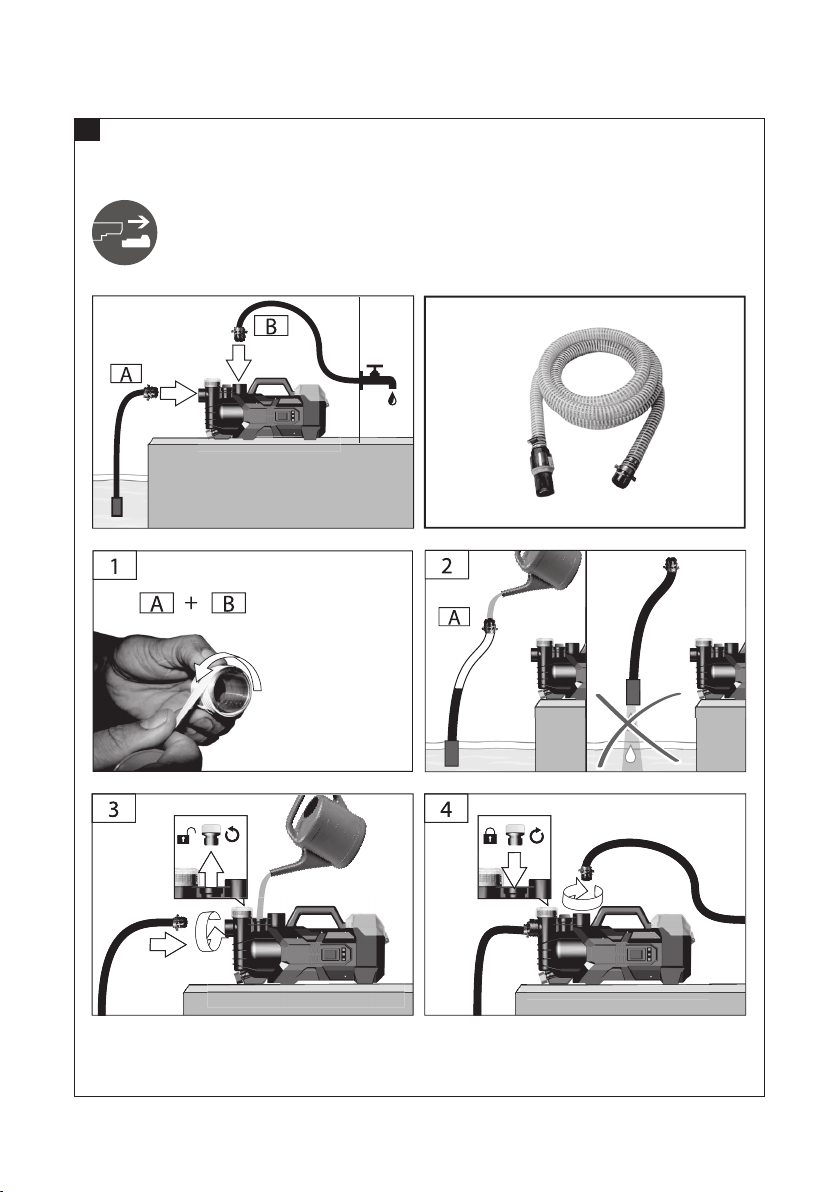 B

A

1

A + B

2

A

3

4