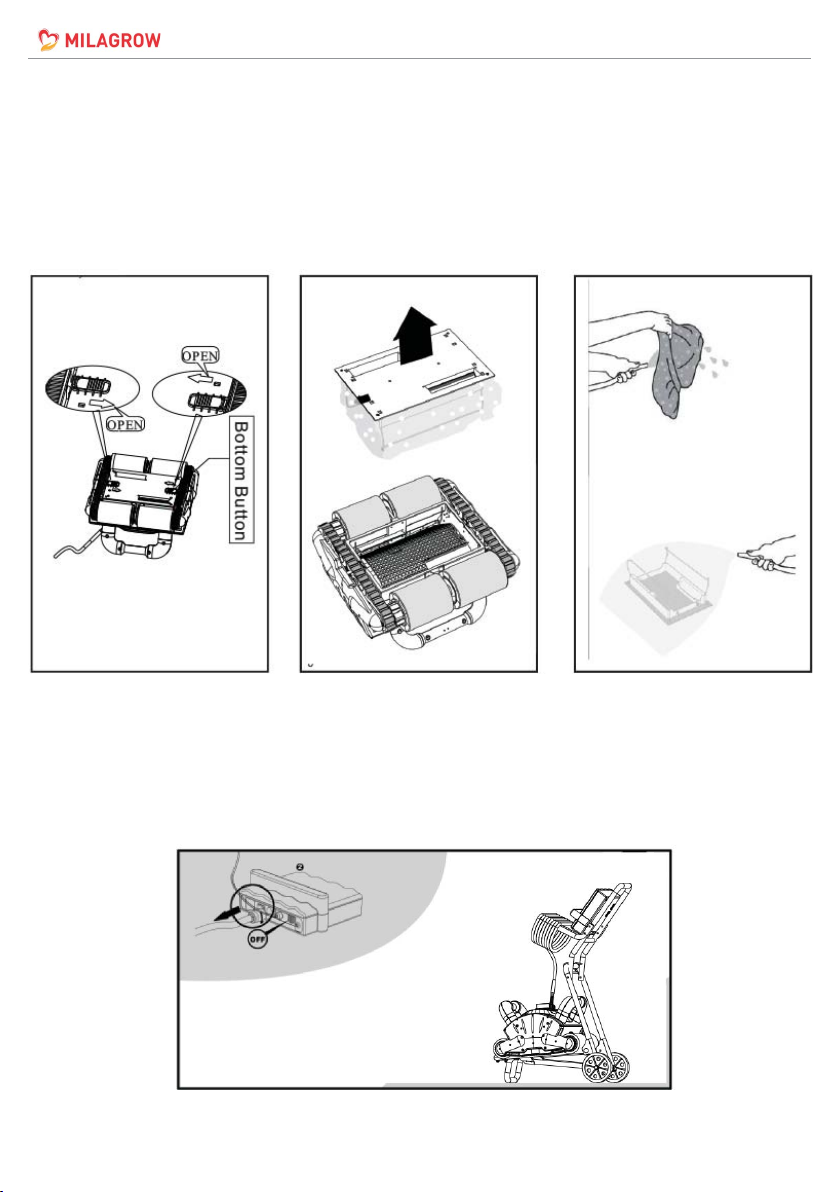 MILAGROW

OPEN

OPEN

Bottom Button

OFF