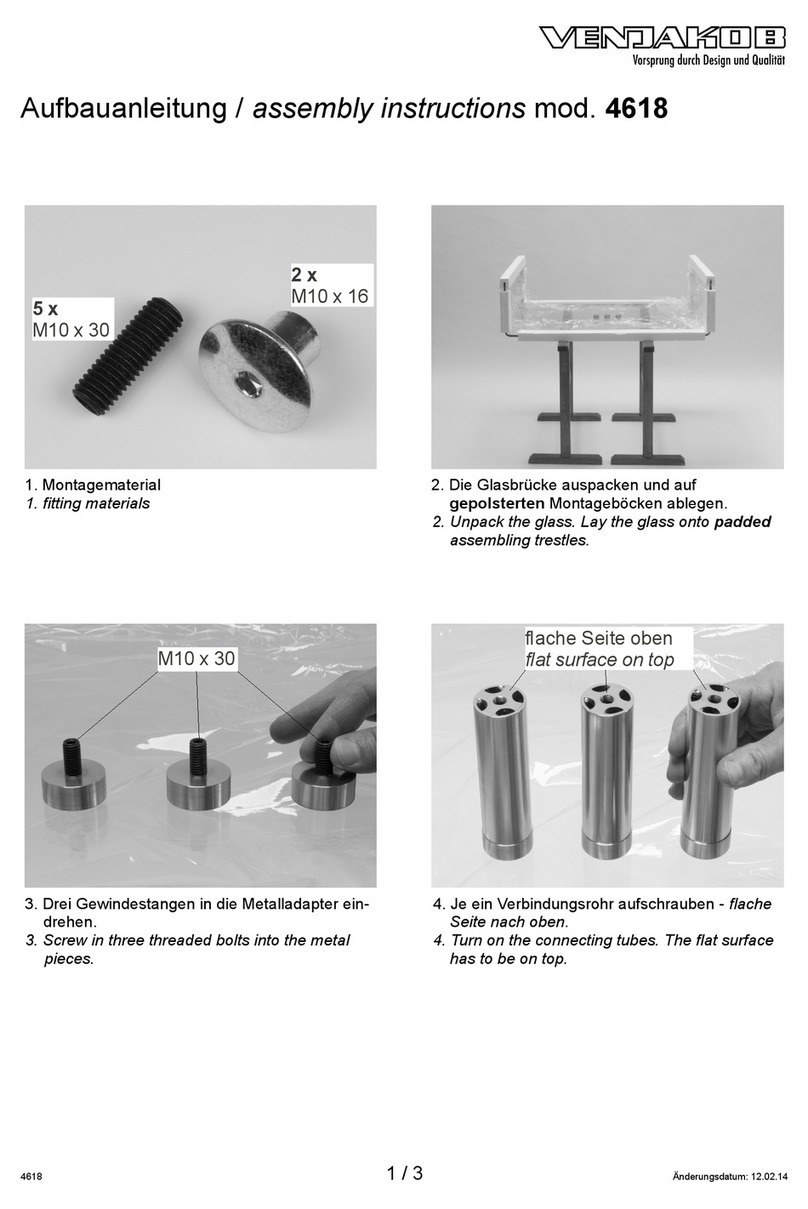 VENJAKOB
Vorsprung durch Design und Qualität

Aufbauanleitung / assembly instructions mod. 4618

5 x
M10 x 30

2 x
M10 x 16

1. Montagematerial
1. fitting materials

2. Die Glasbrücke auspacken und auf gepolsterten Montageböcken ablegen.
2. Unpack the glass. Lay the glass onto padded assembling trestles.

M10 x 30

3. Drei Gewindestangen in die Metalladapter eindrehen.
3. Screw in three threaded bolts into the metal pieces.

flache Seite oben
flat surface on top

4. Je ein Verbindungsrohr aufschrauben - flache Seite nach oben.
4. Turn on the connecting tubes. The flat surface has to be on top.

4618

1 / 3

Änderungsdatum: 12.02.14