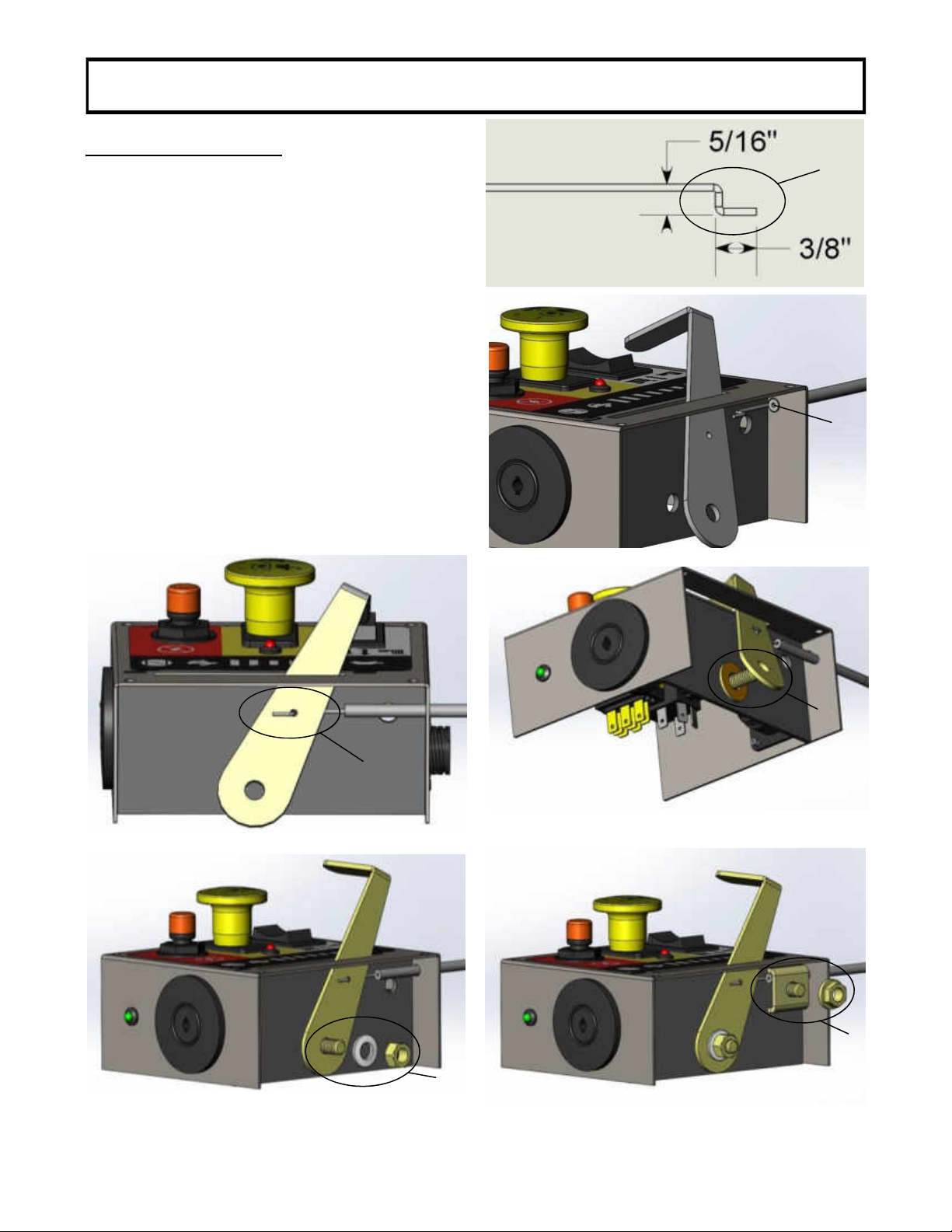 5/16"

3/8"