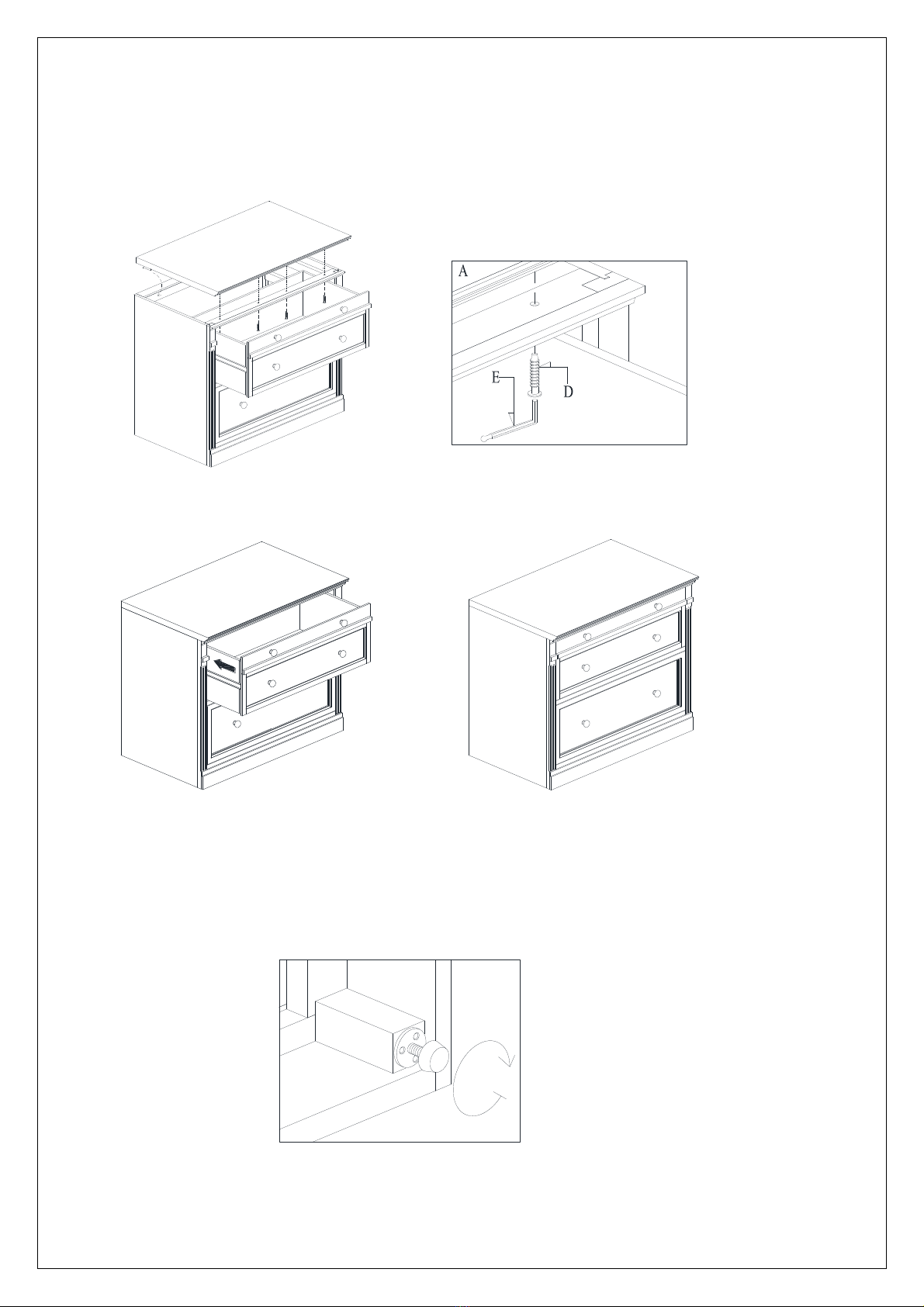 A

E

D