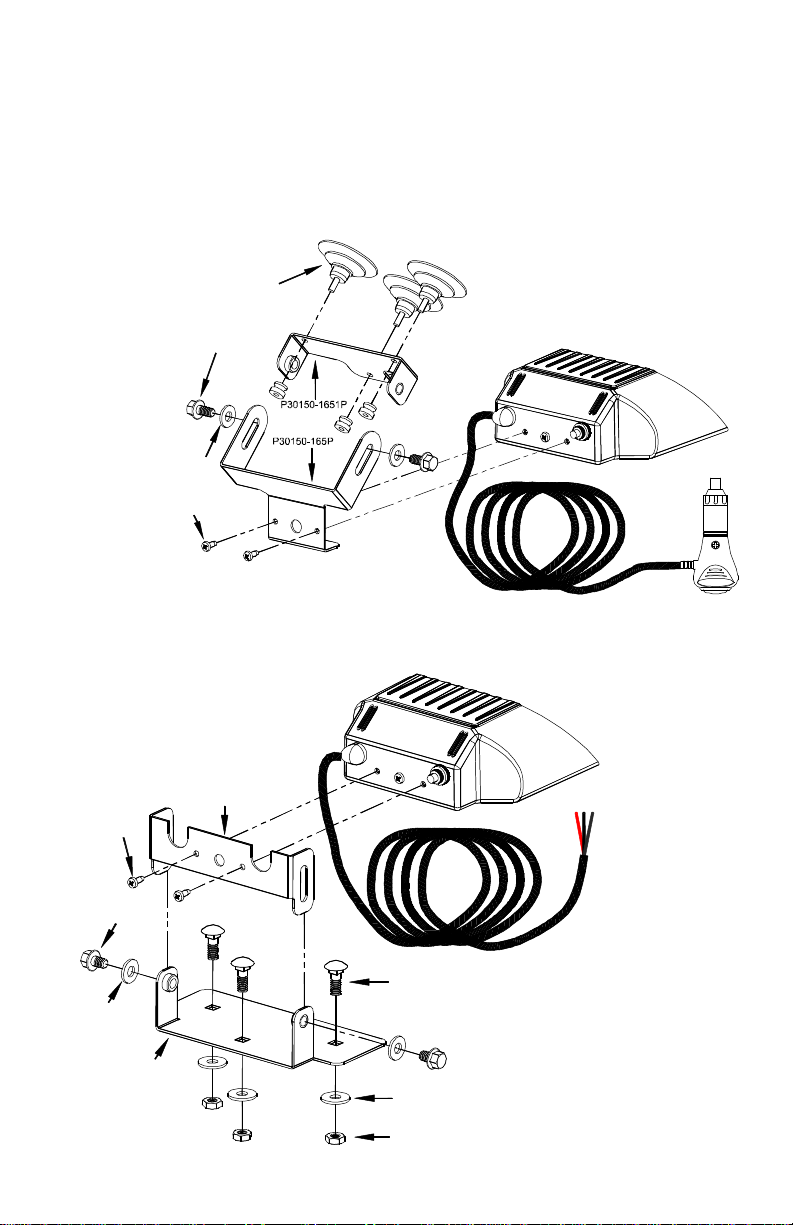 P30150-1651P
P30150-165P