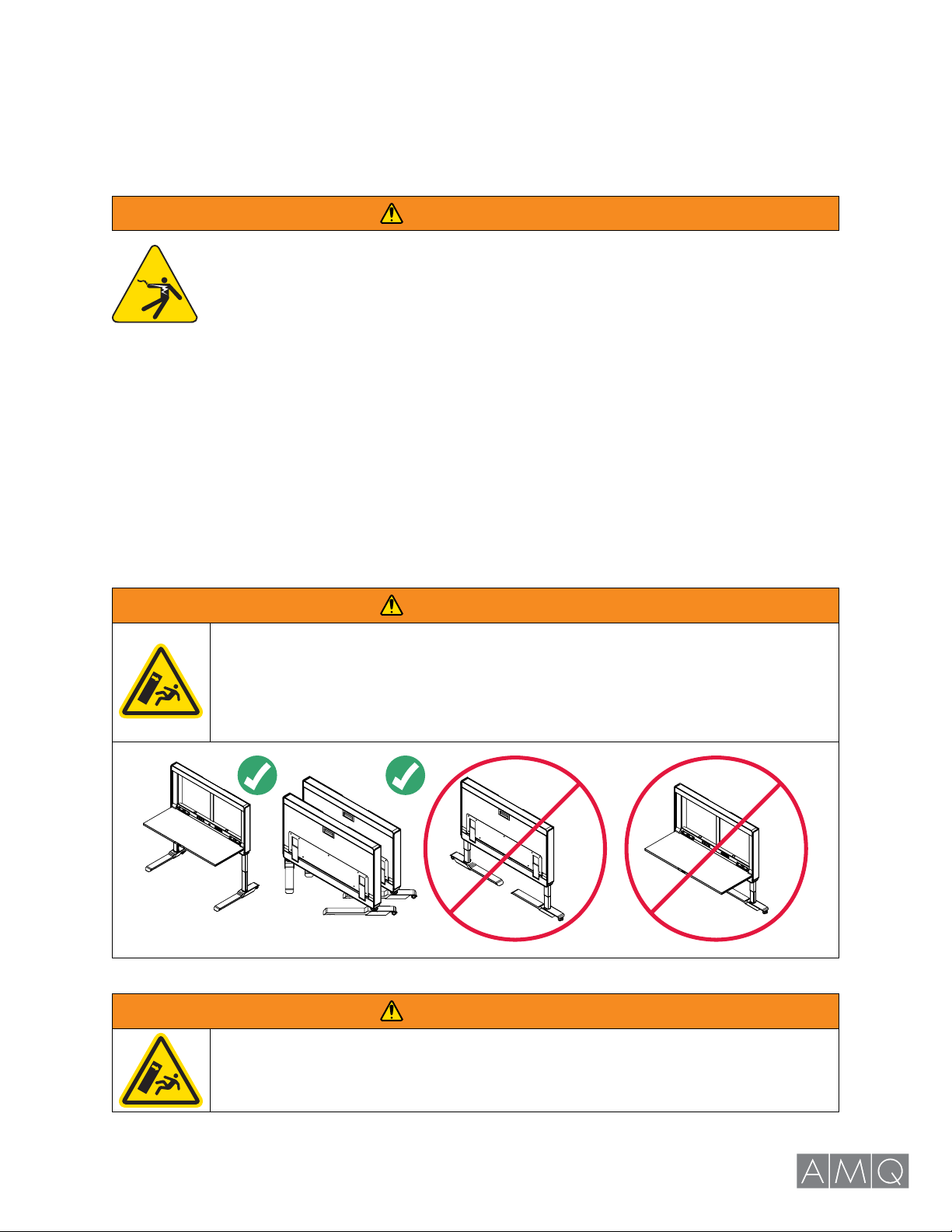 AMQ