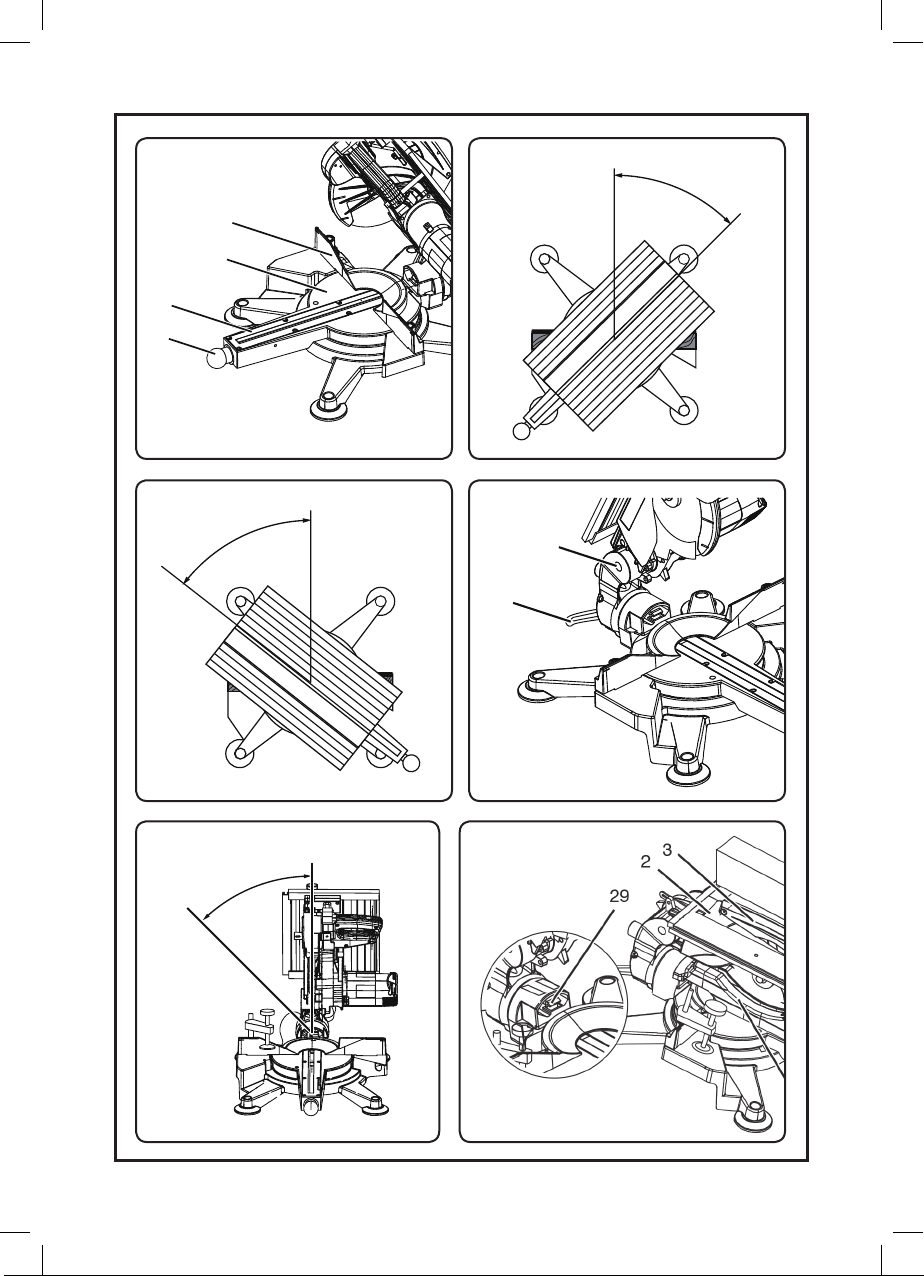 2
3
29