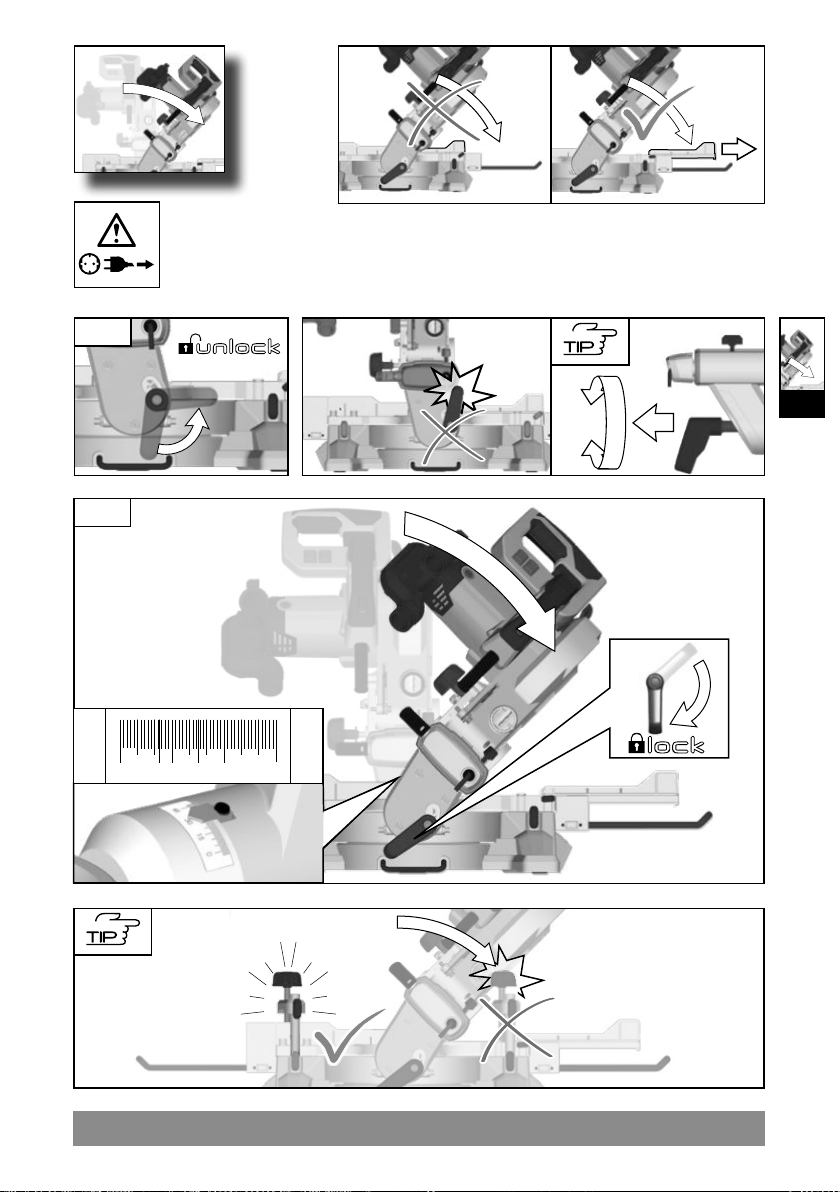 unlock

TIP

lock

TIP