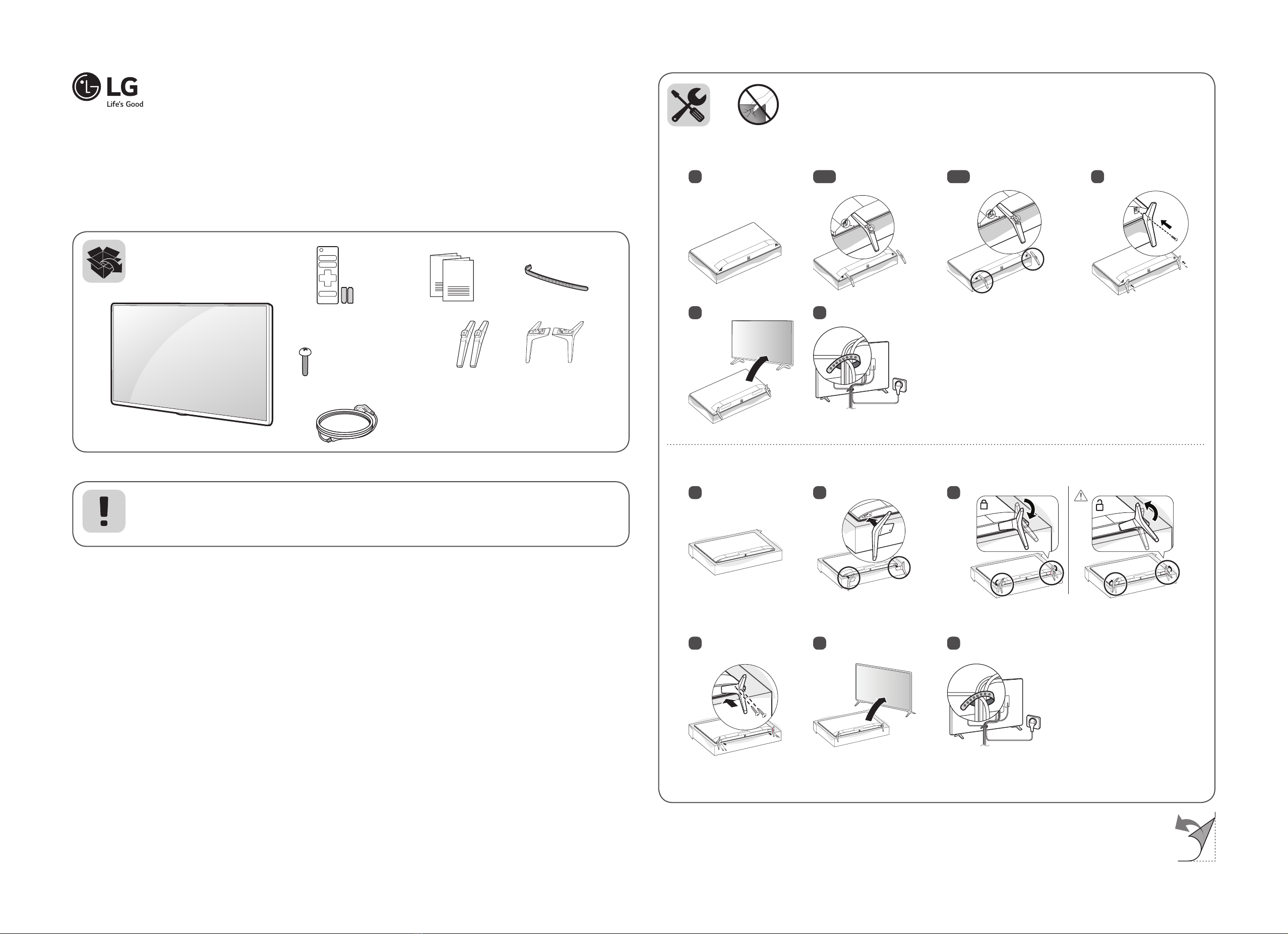 LG
Life's Good