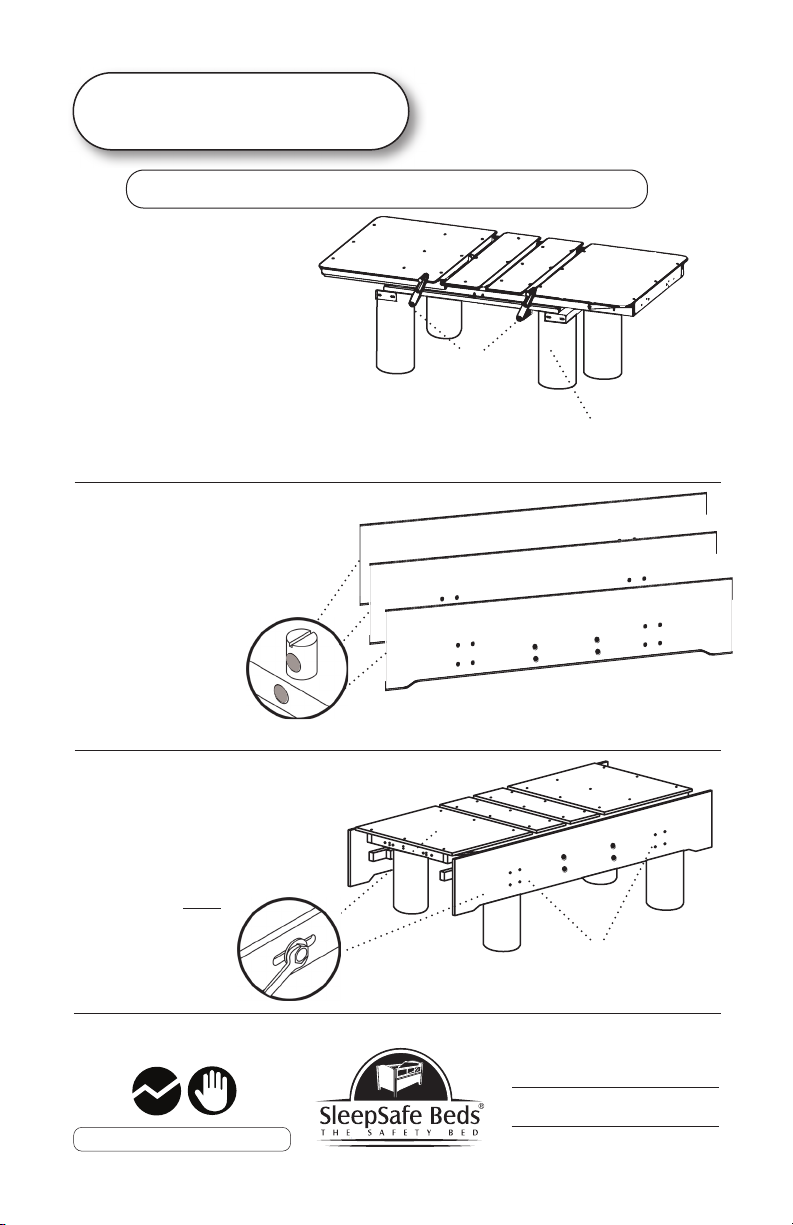 SleepSafe Beds®
THE SAFETY BED