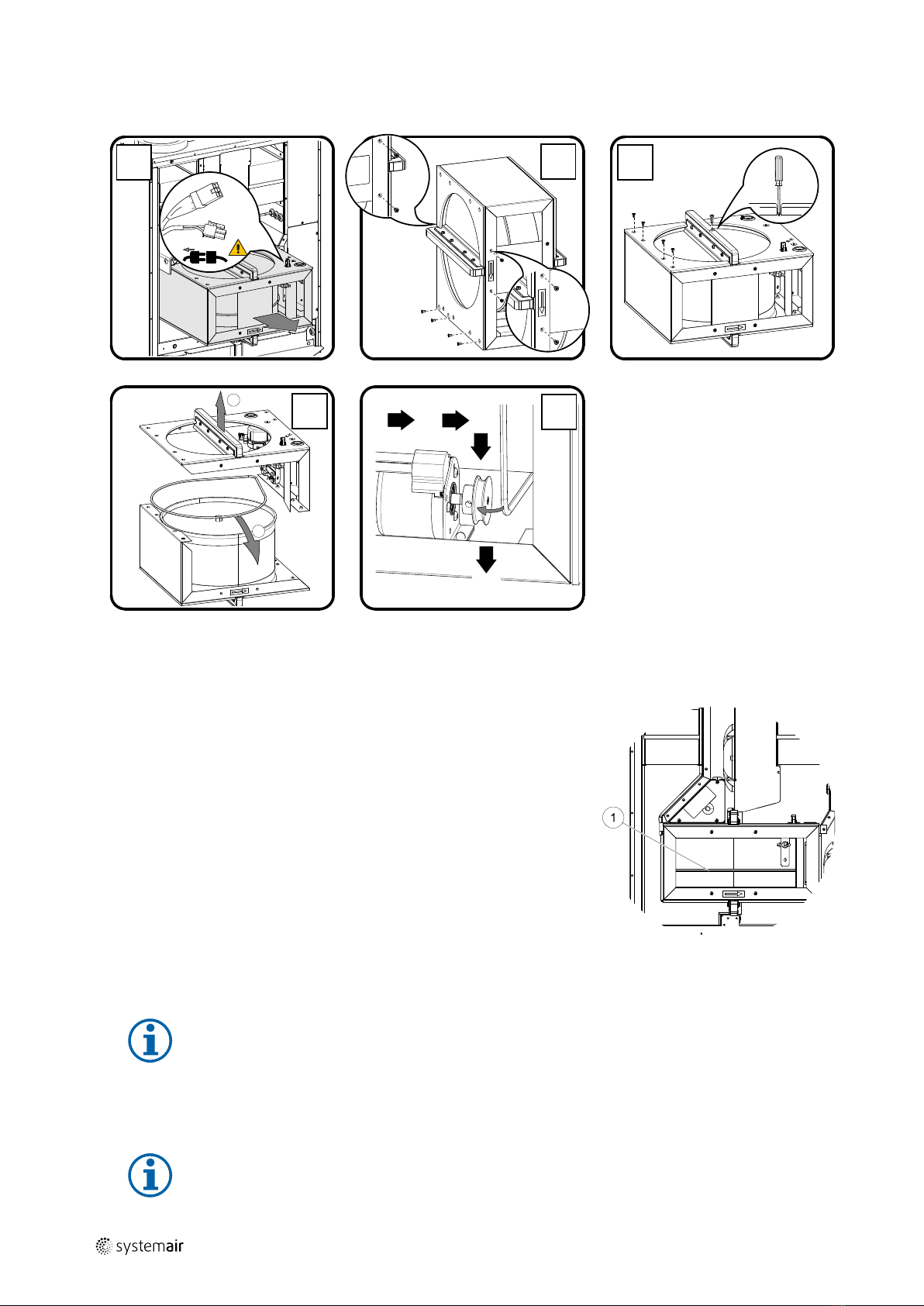 1

systemair