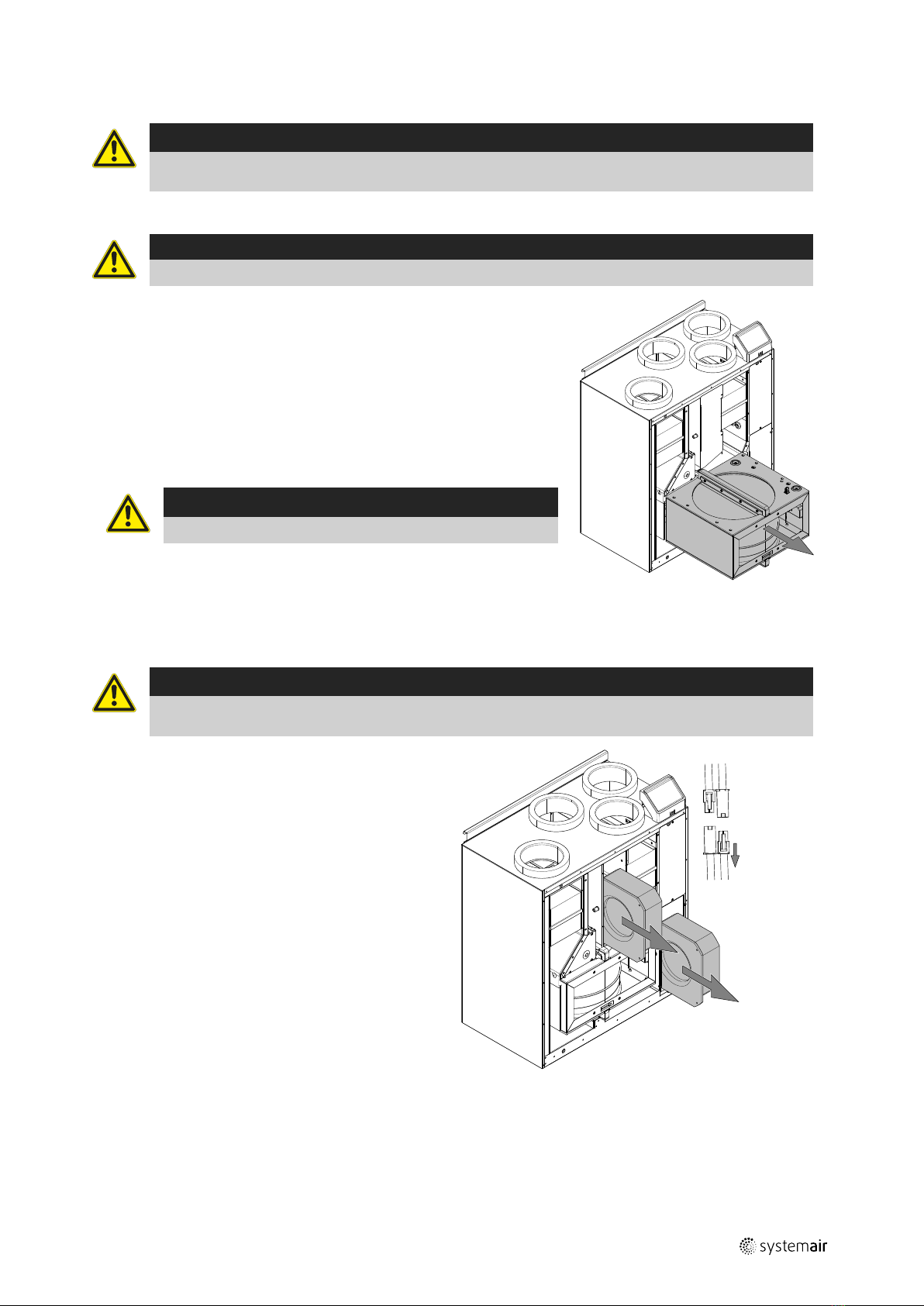 systemair