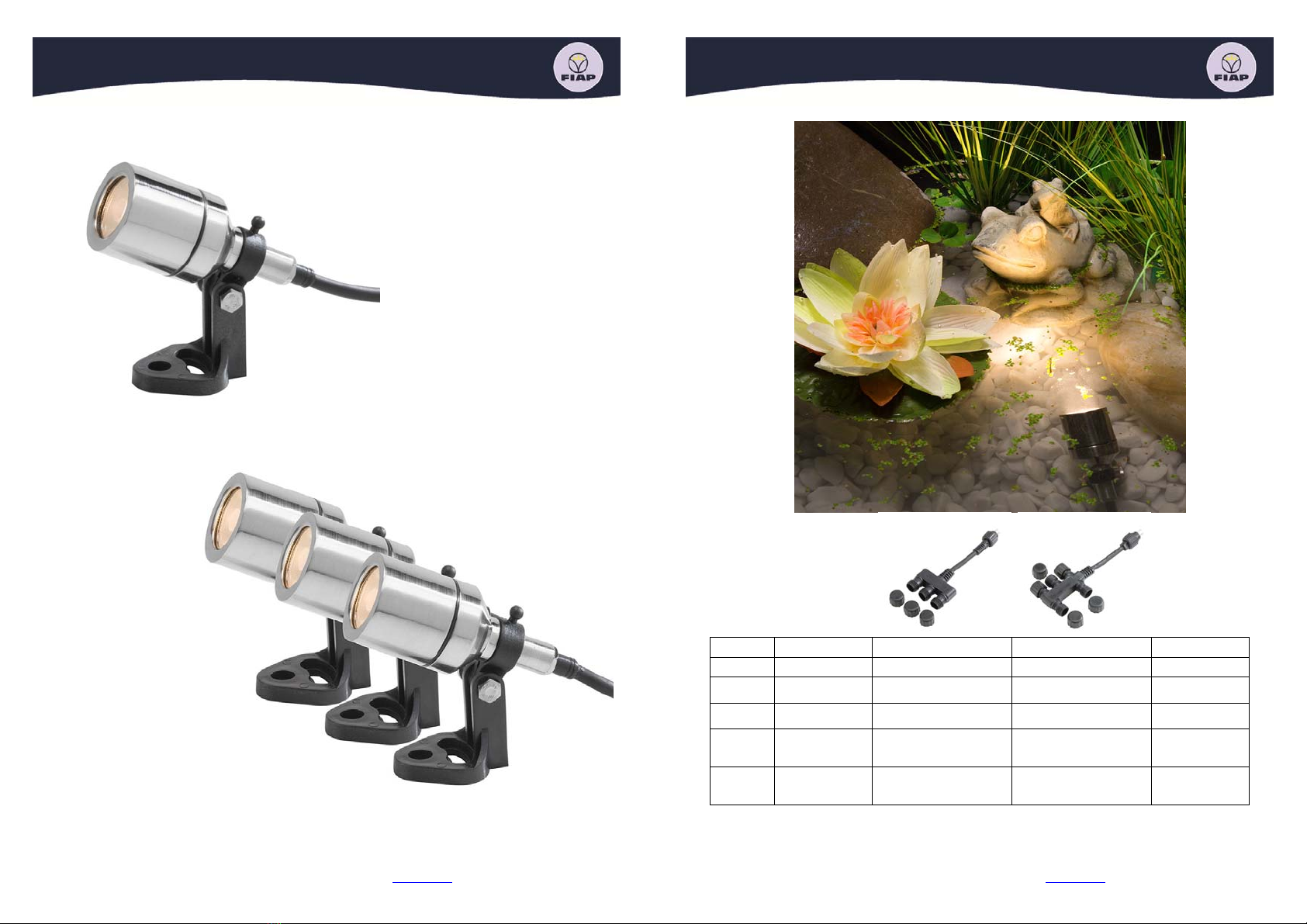 FIAP

FIAP