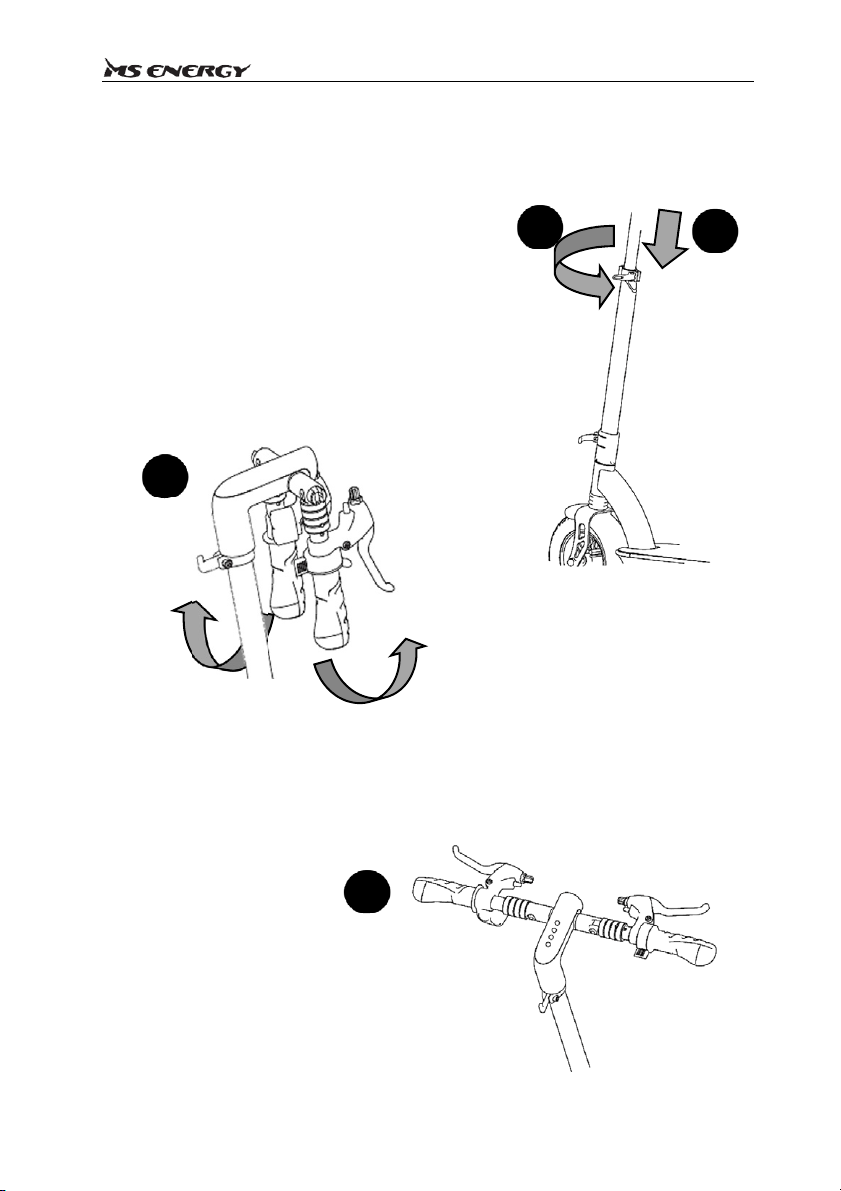 MS ENERGY