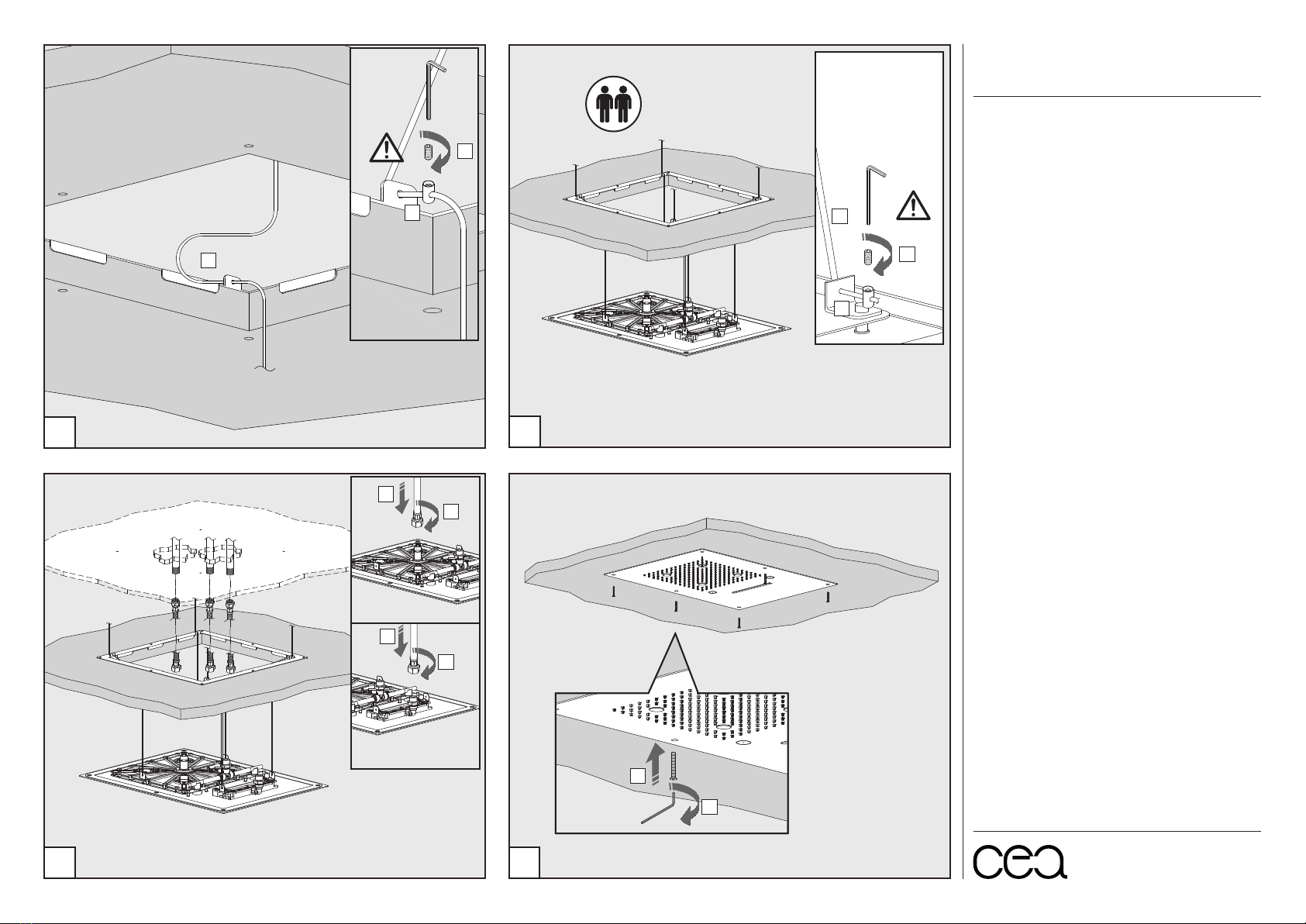 cea