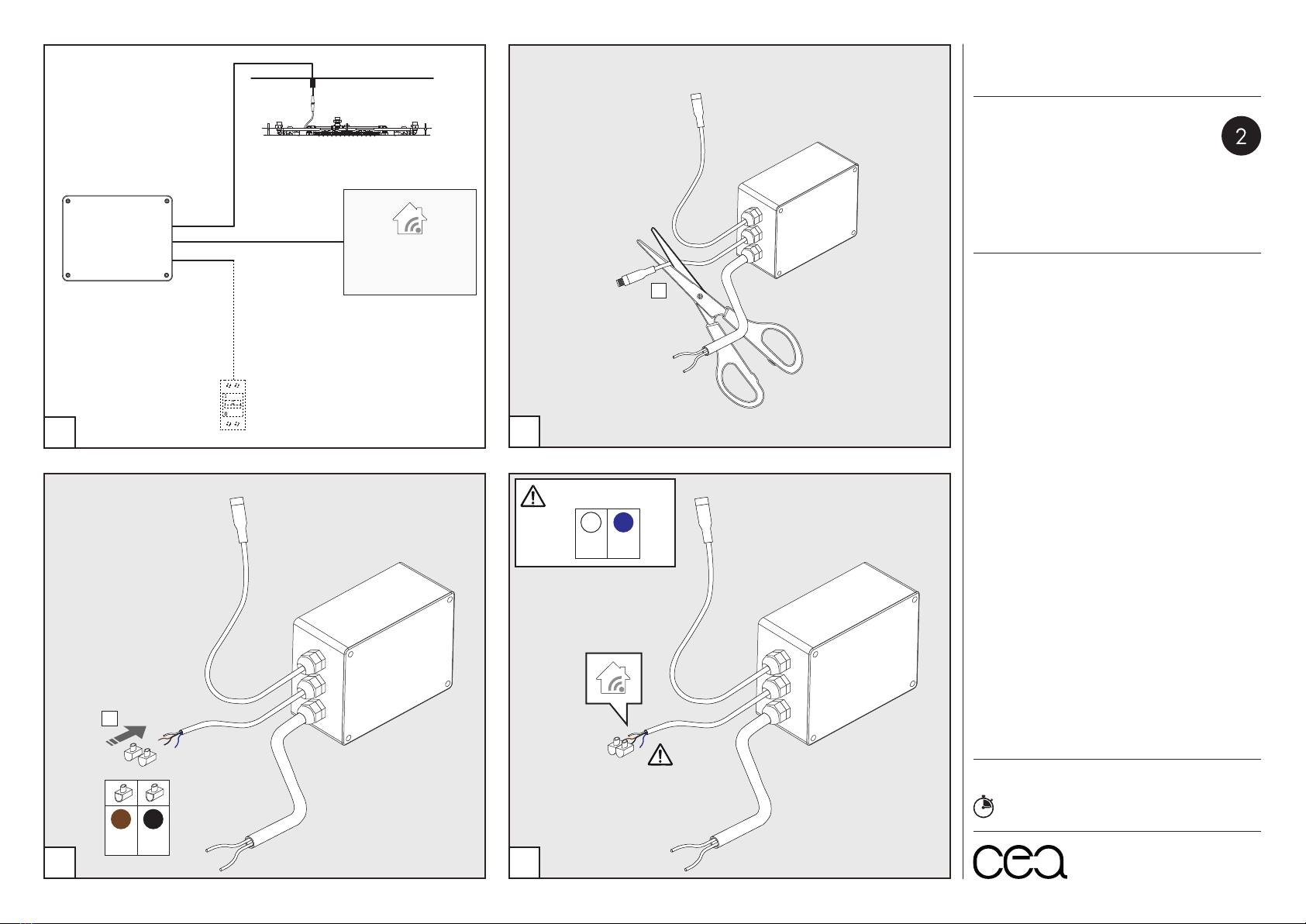 2

cea