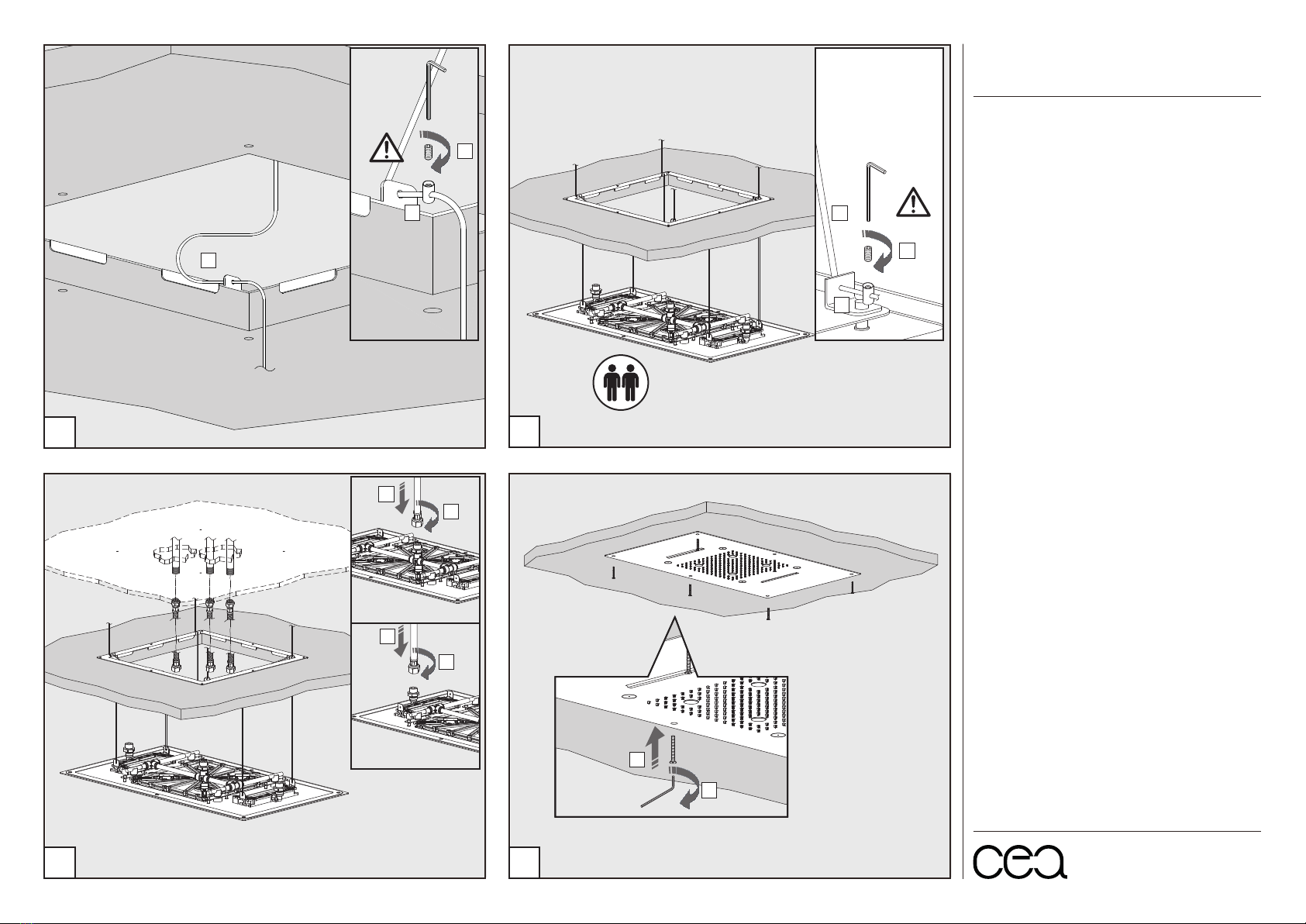 cea