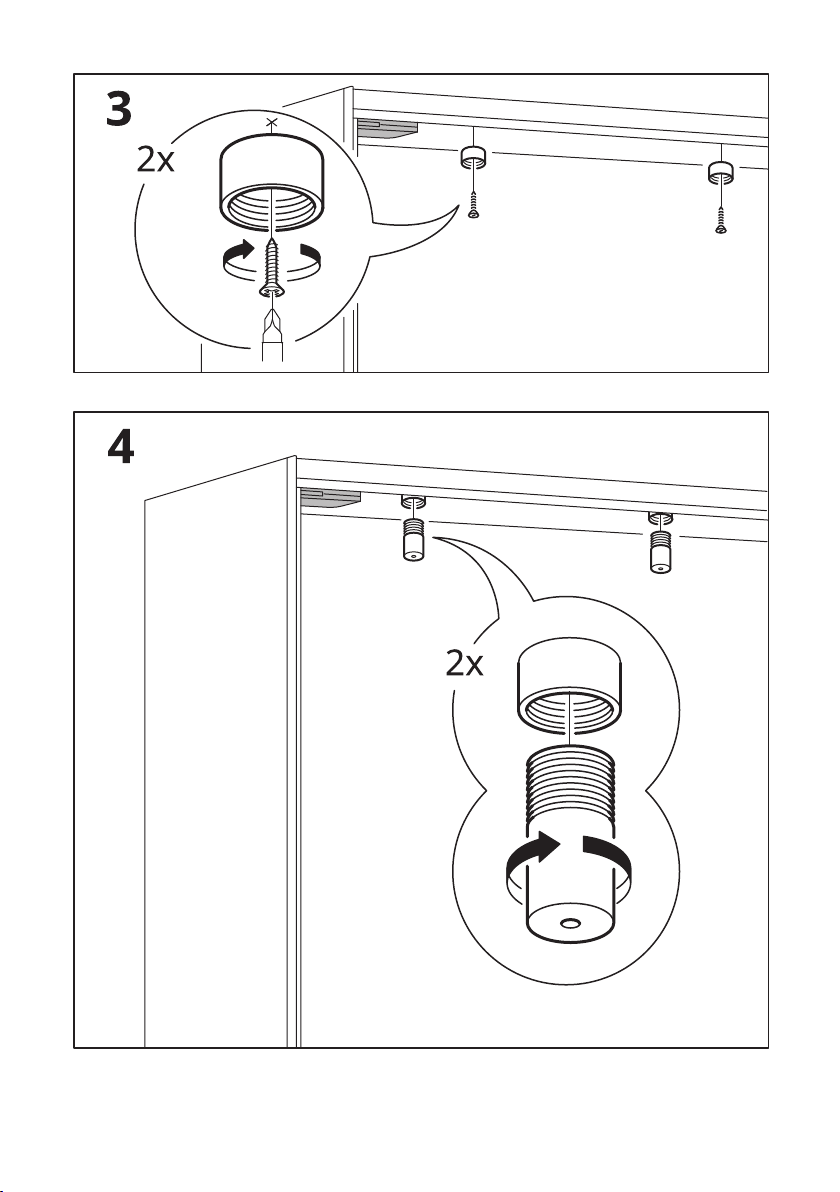 3

2x

4

2x