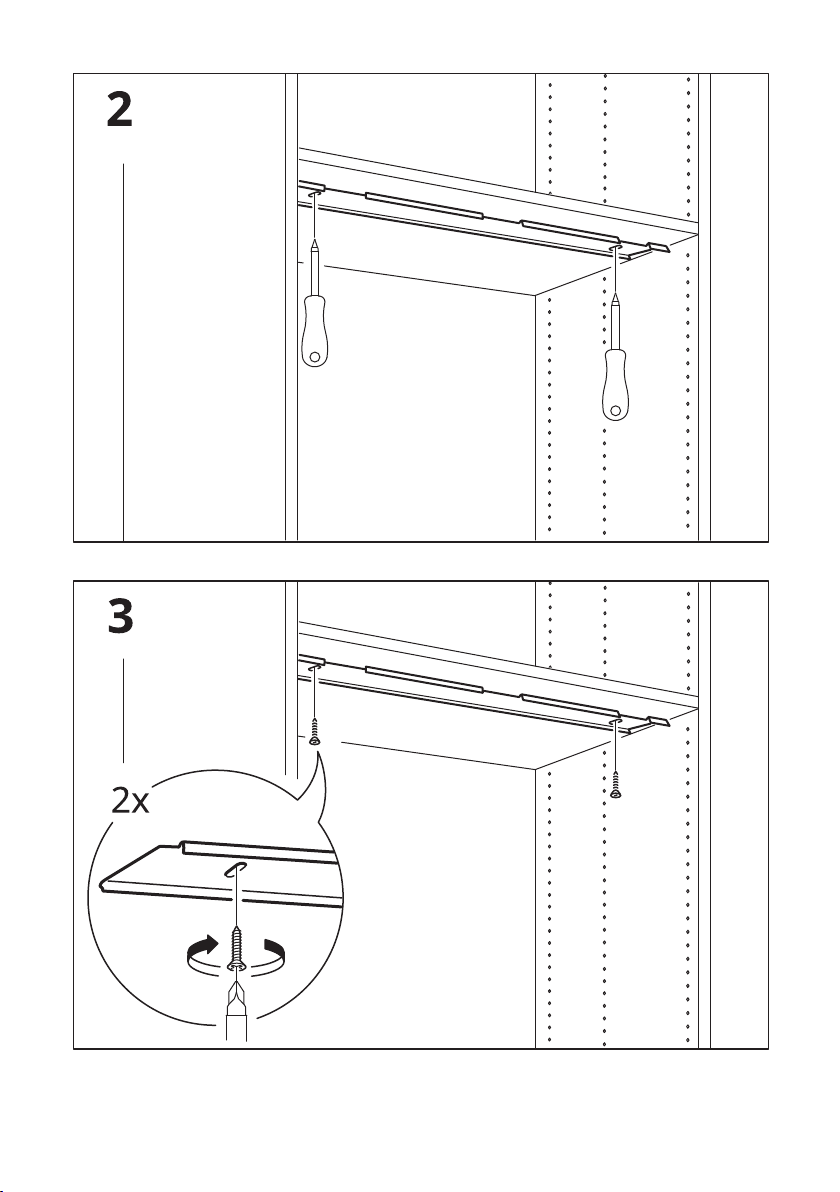 2

3

2x