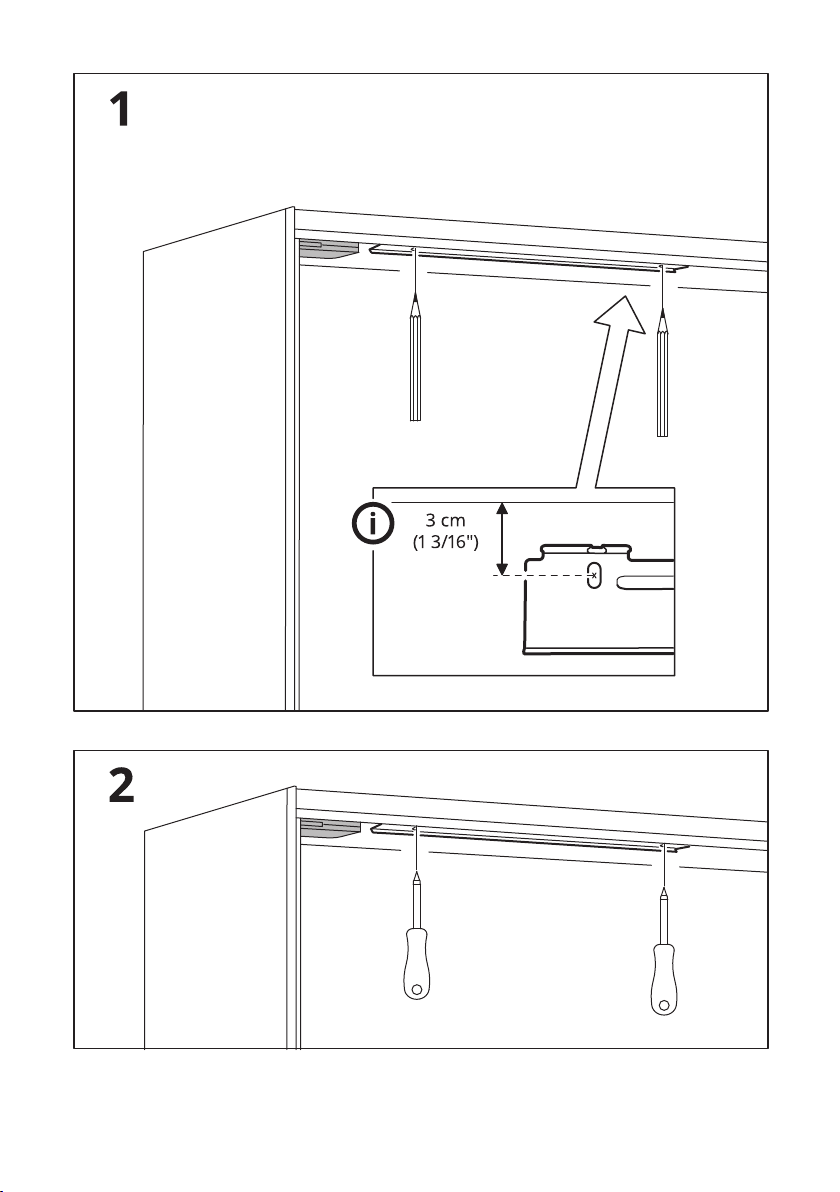 1

3 cm
(1 3/16")

2