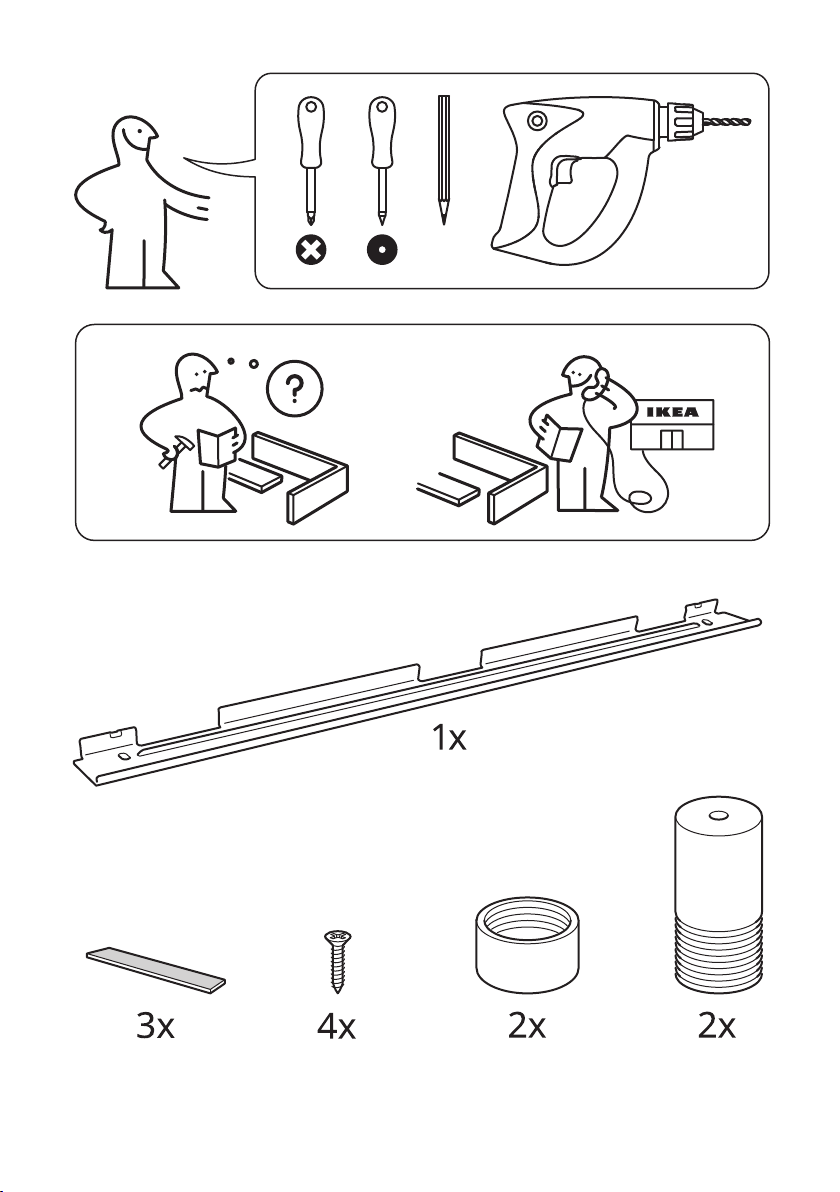 ?

IKEA

1x

3x 4x 2x 2x