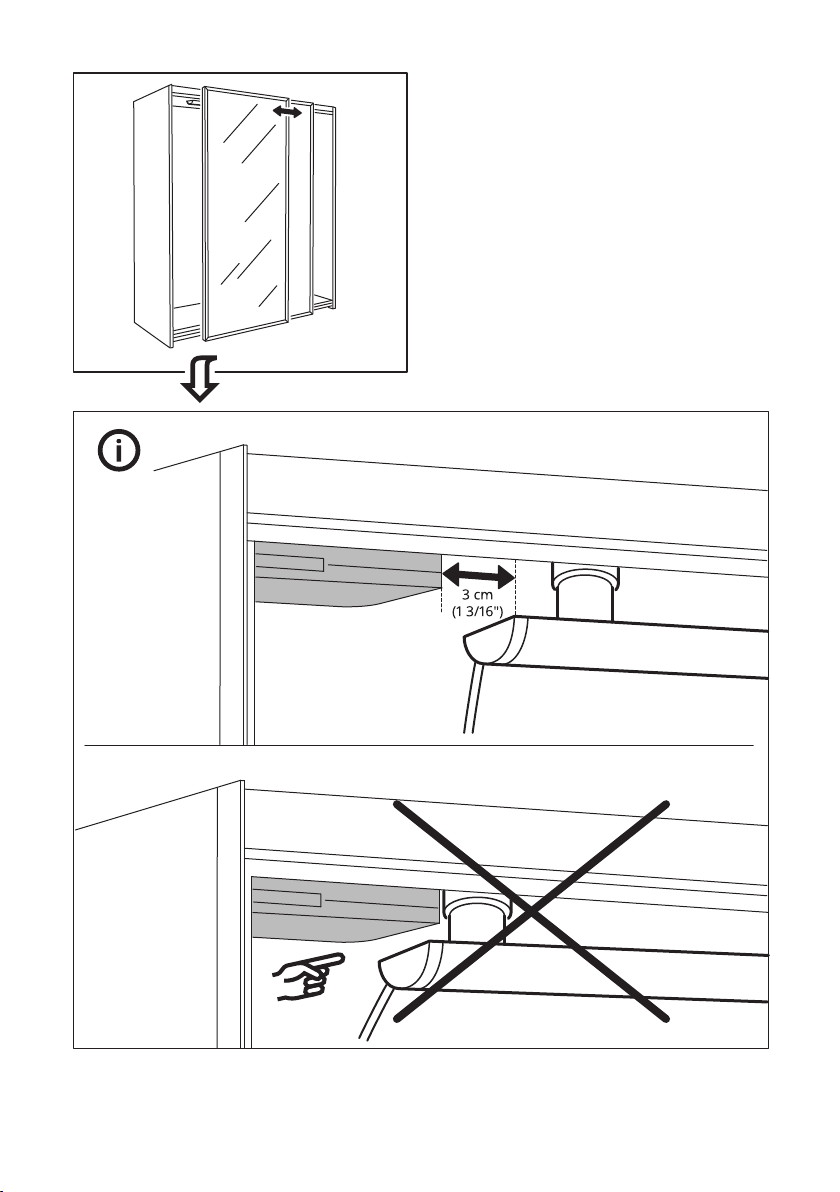 3 cm
(1 3/16")