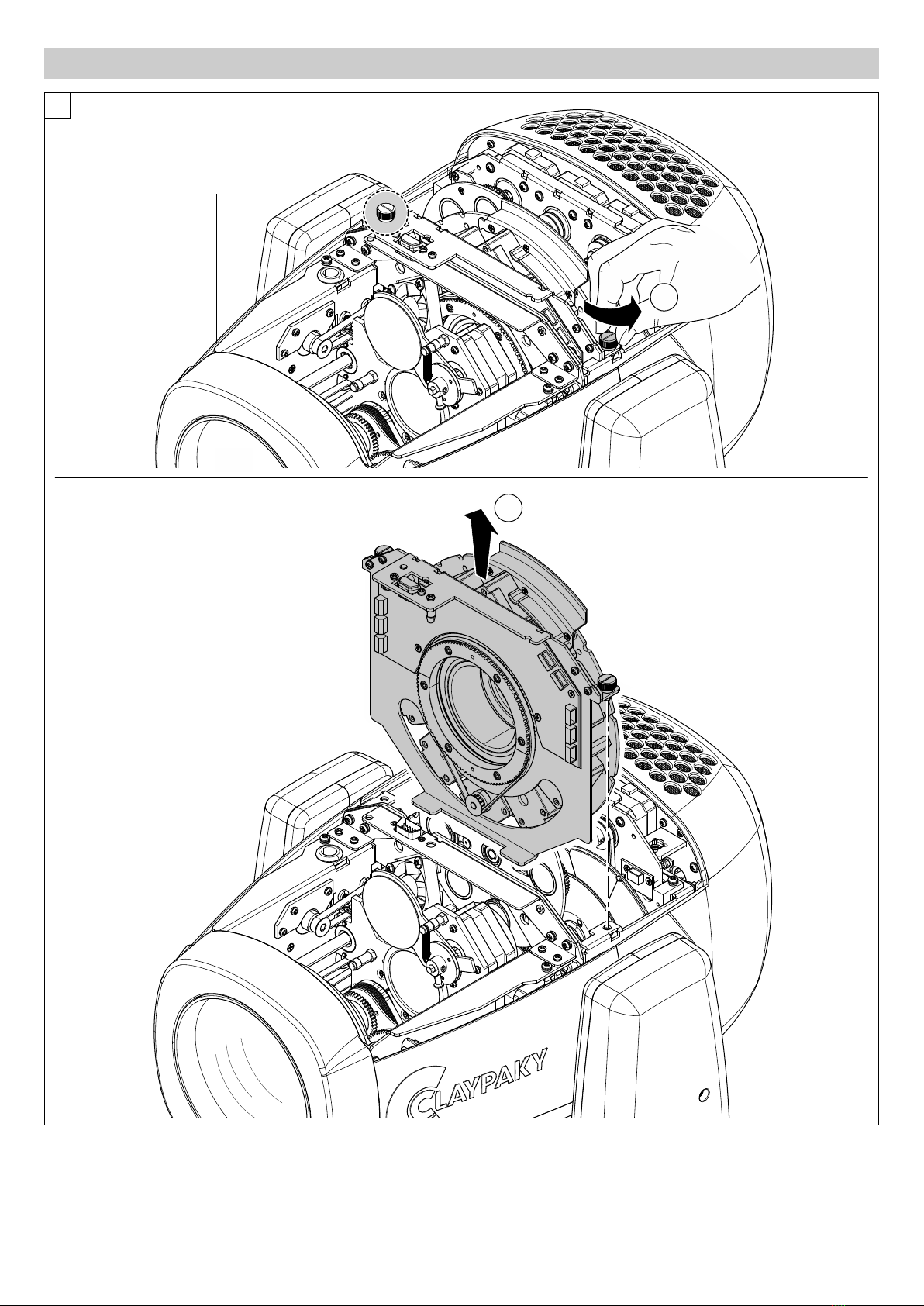 CLAYPAKY