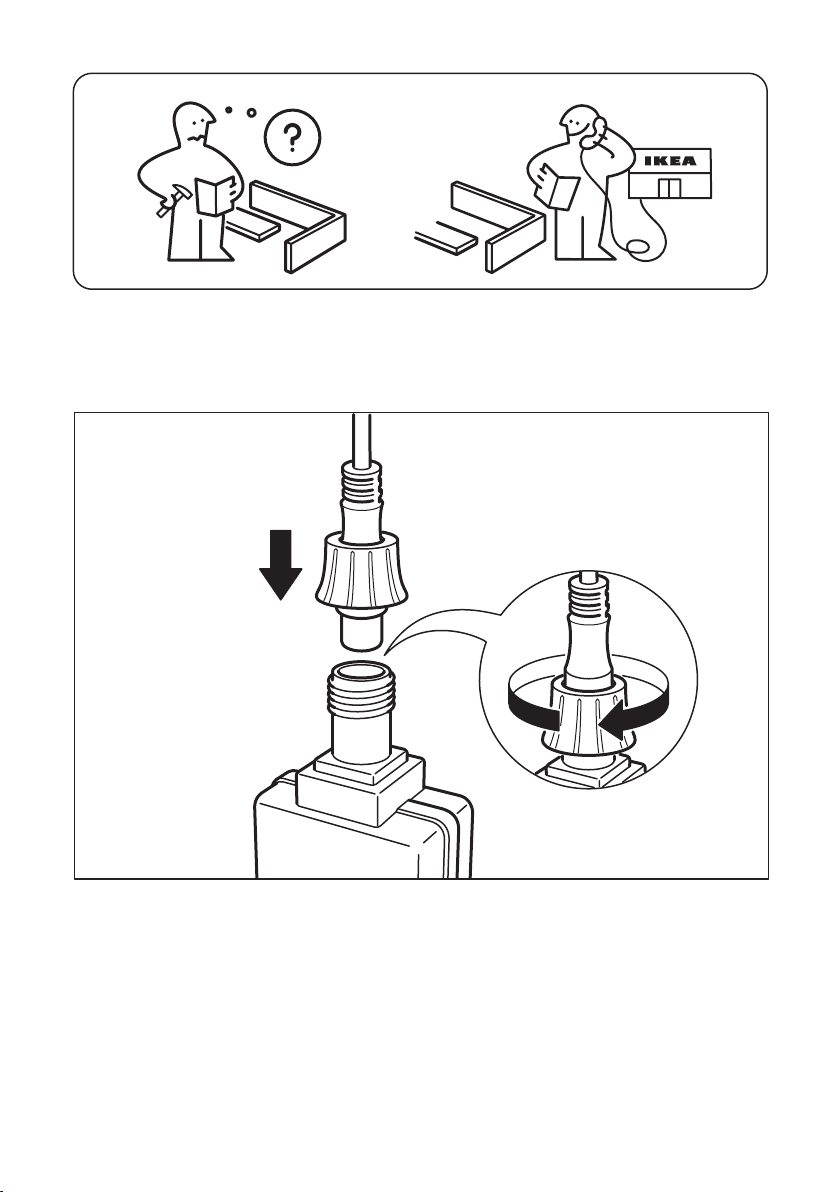 ?

IKEA