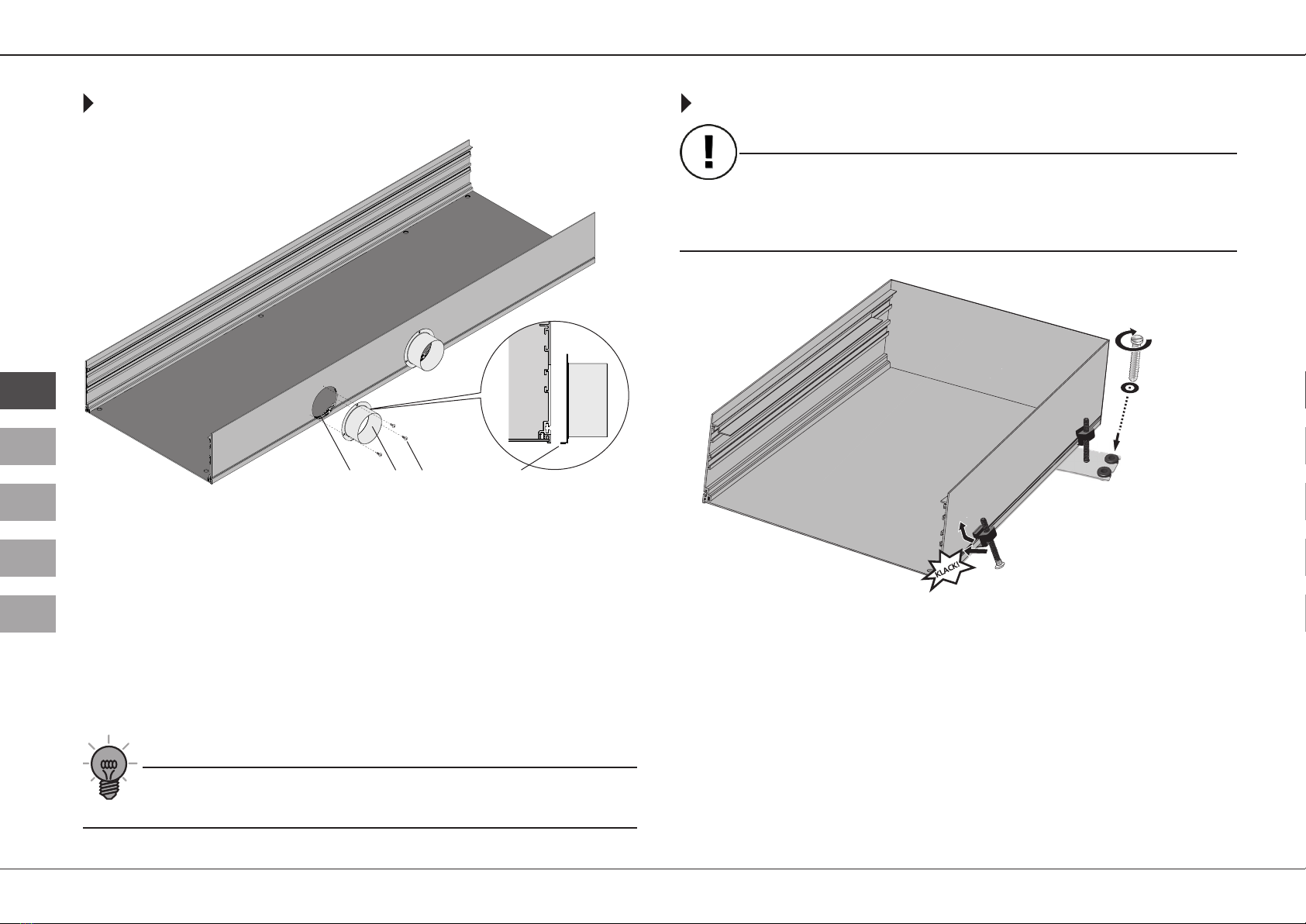 KLACK!