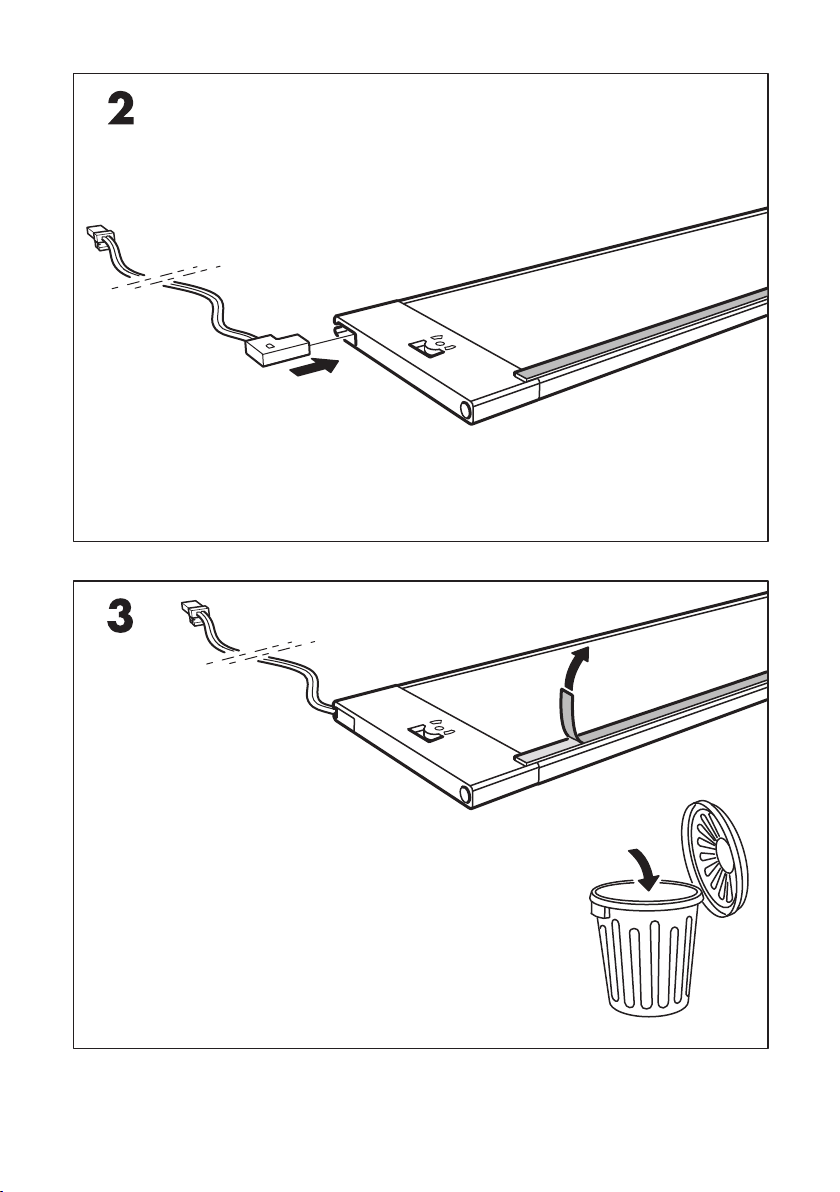 2

3