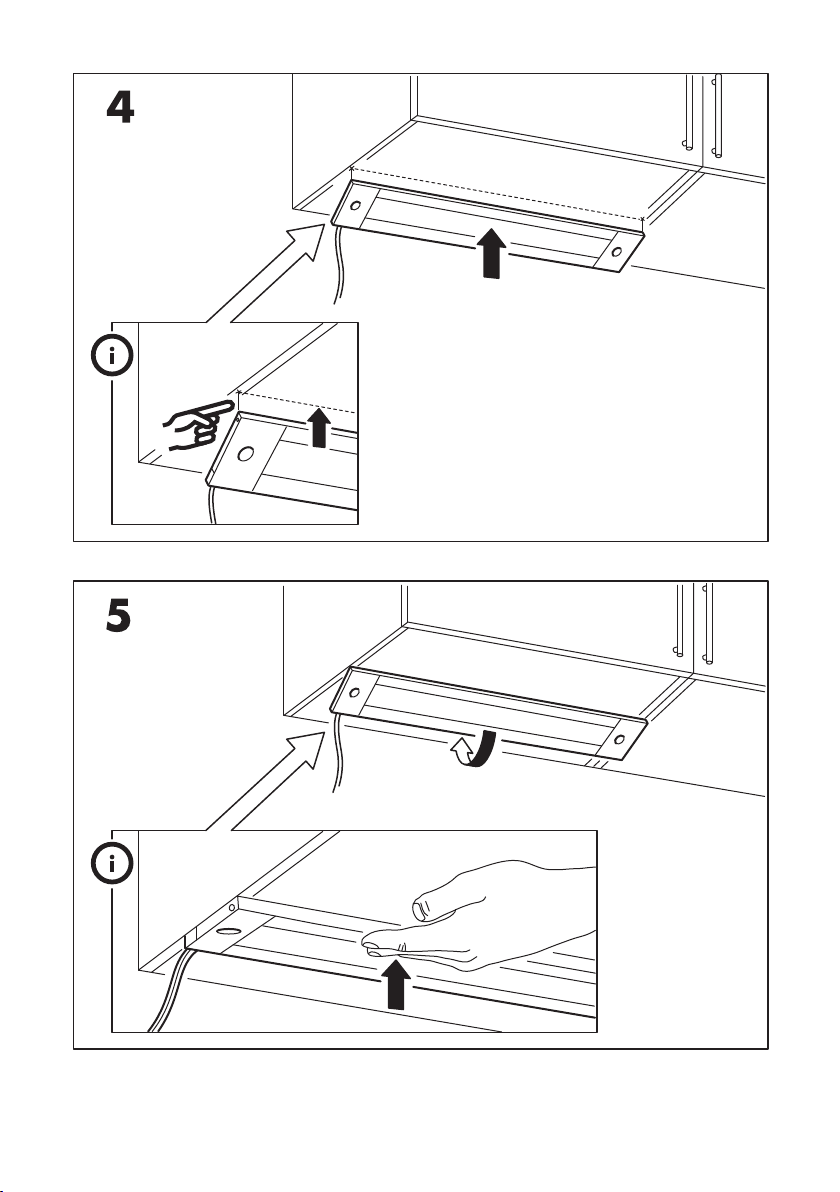 4

i

5

i