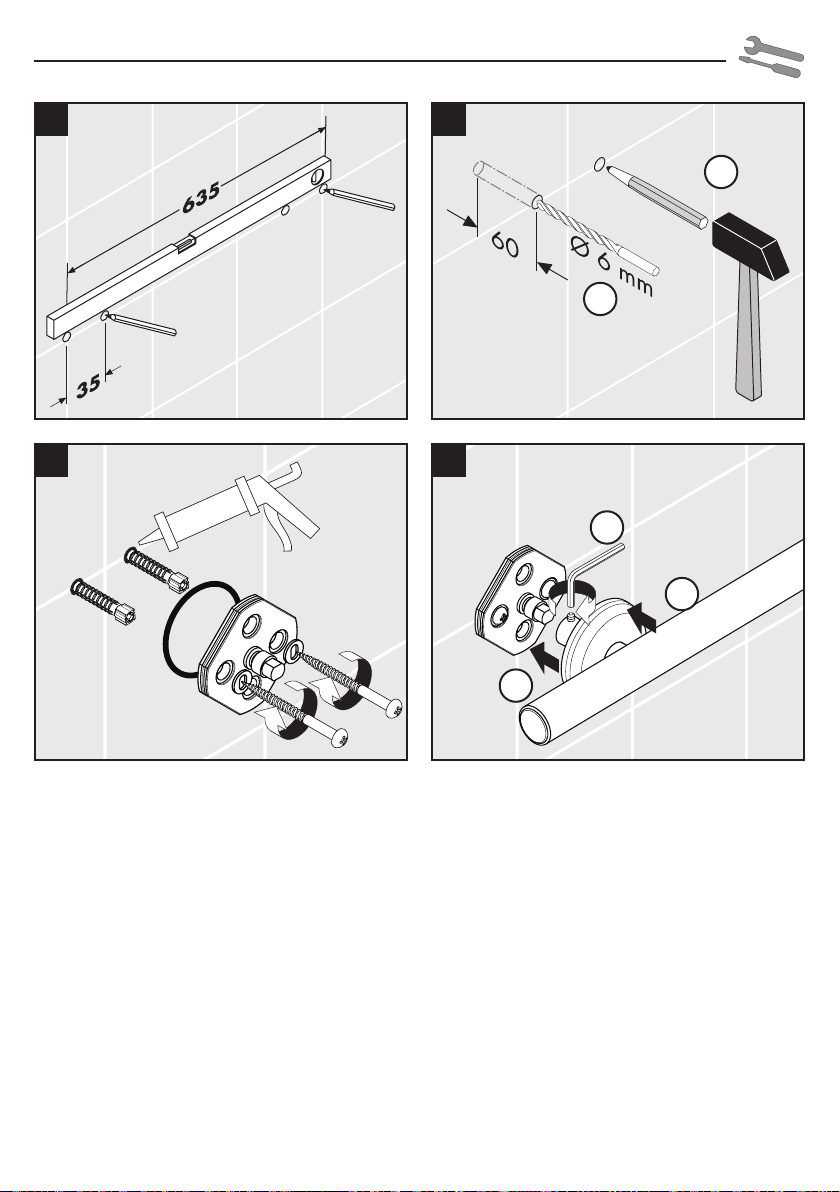 635

35

60

Ø 6 mm