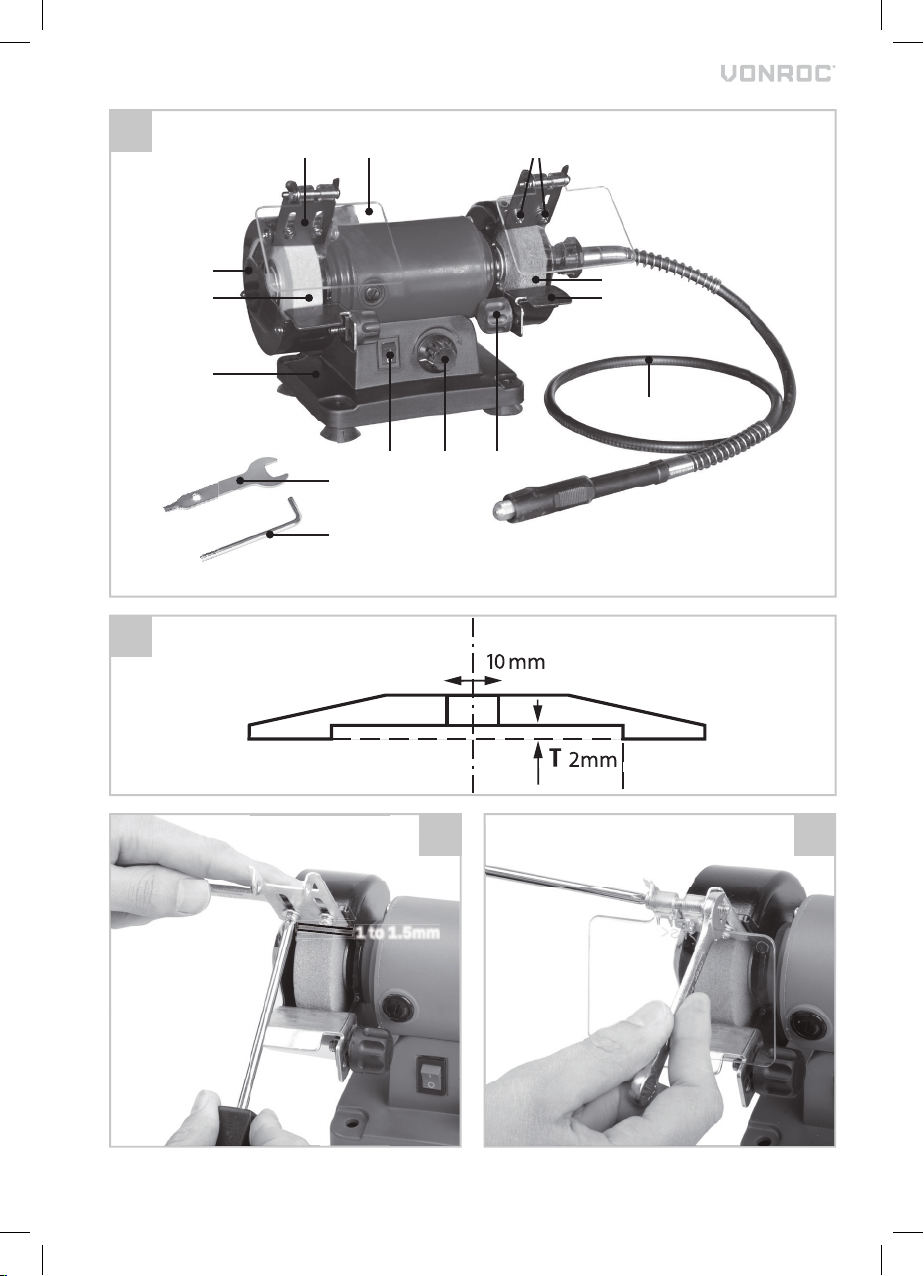 VONROC

10 mm

T 2mm

1 to 1.5mm