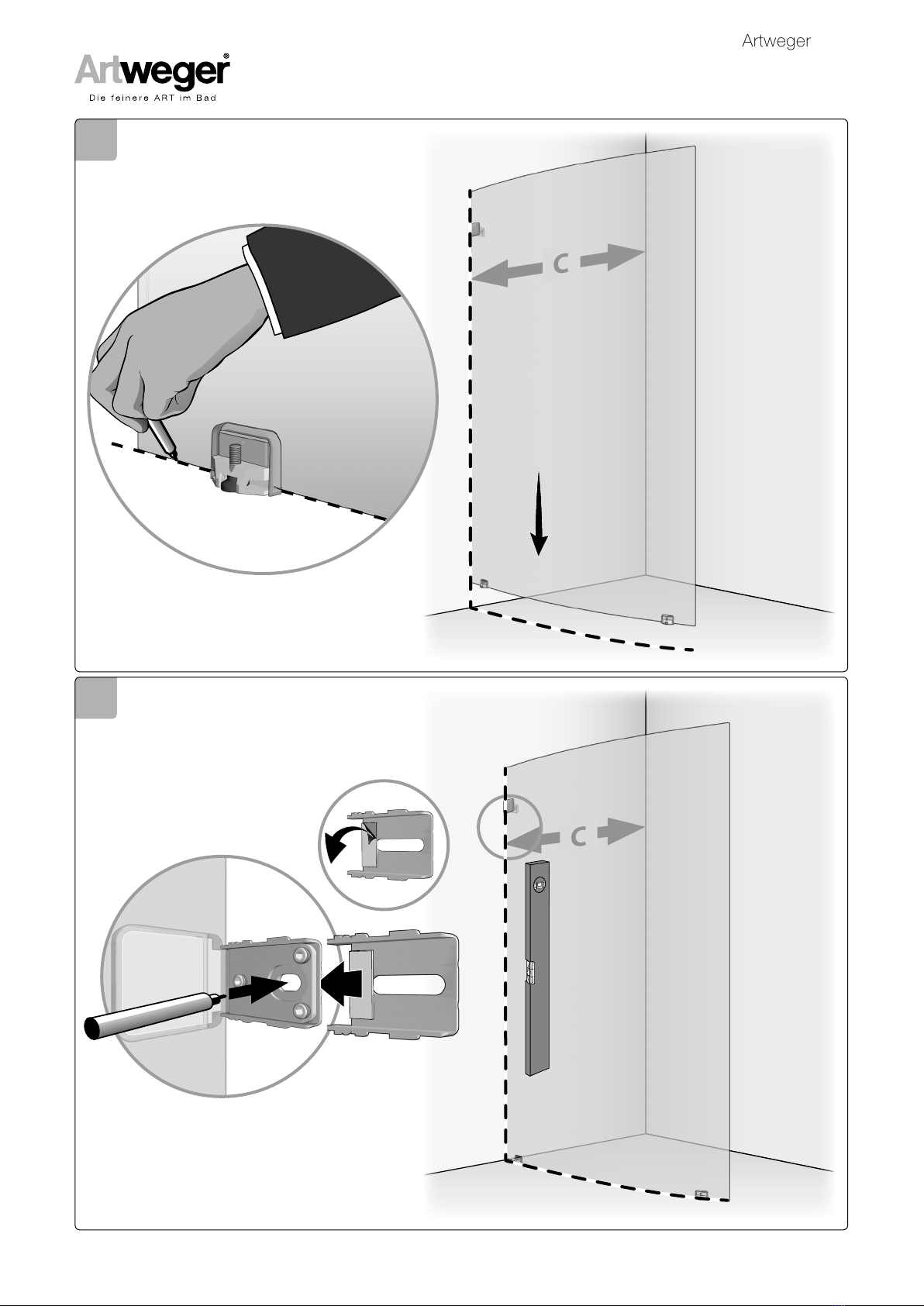 Artweger

Artweger®
Die feinere ART im Bad

C

C