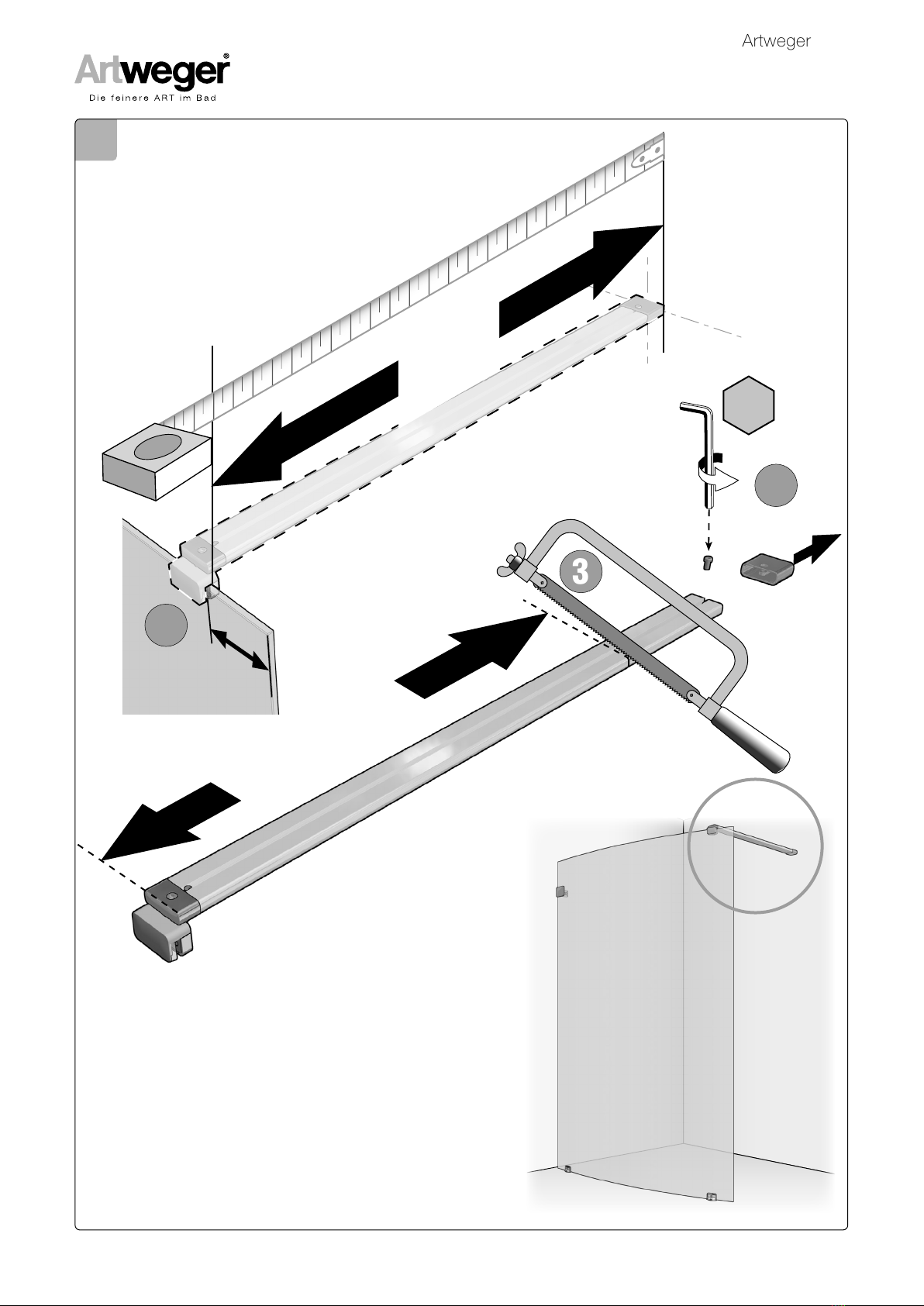 Artweger

Artweger®
Die feinere ART im Bad

3