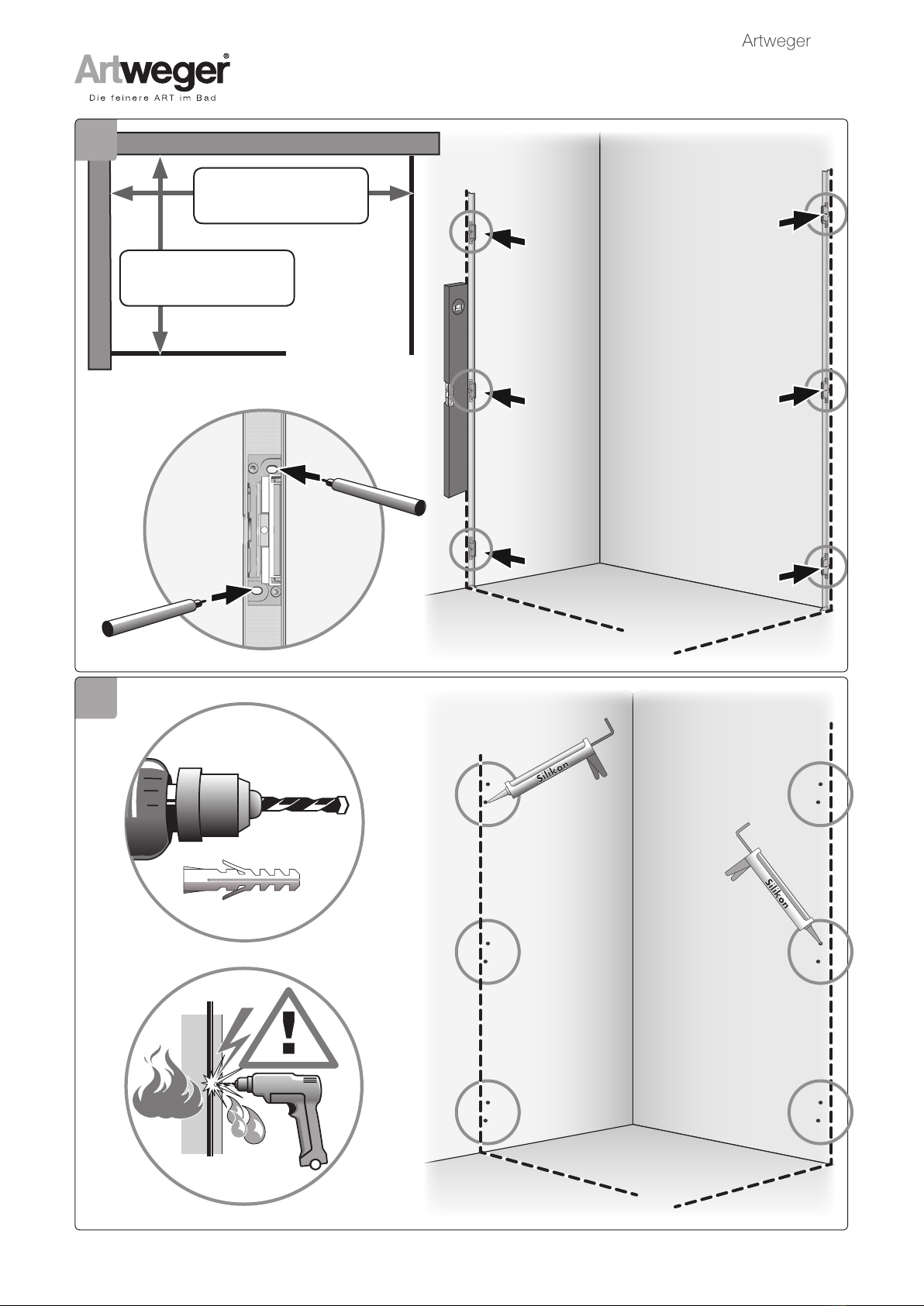 Artweger

Artweger®
Die feinere ART im Bad

Silikon

Silikon