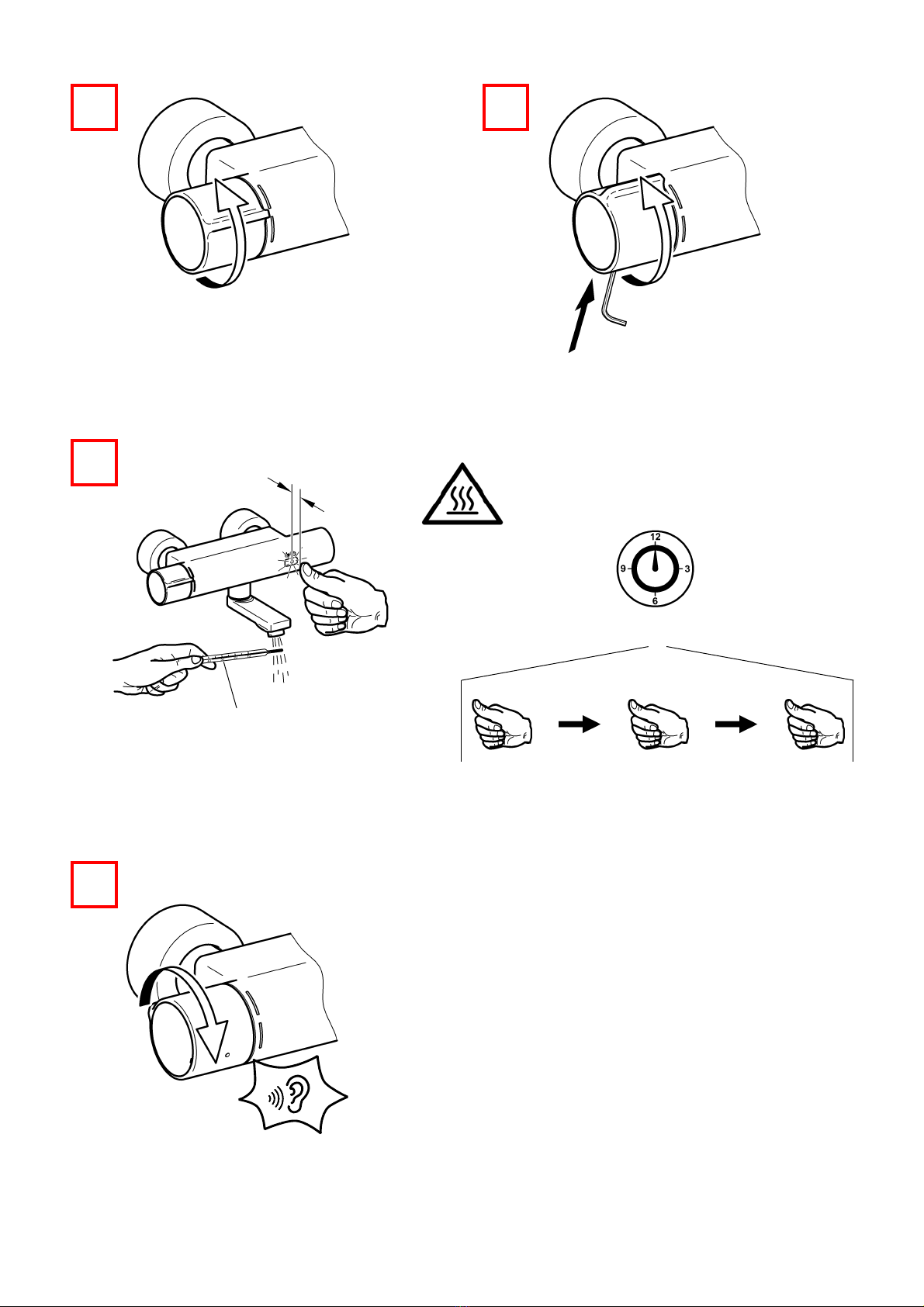 12
9
3
6