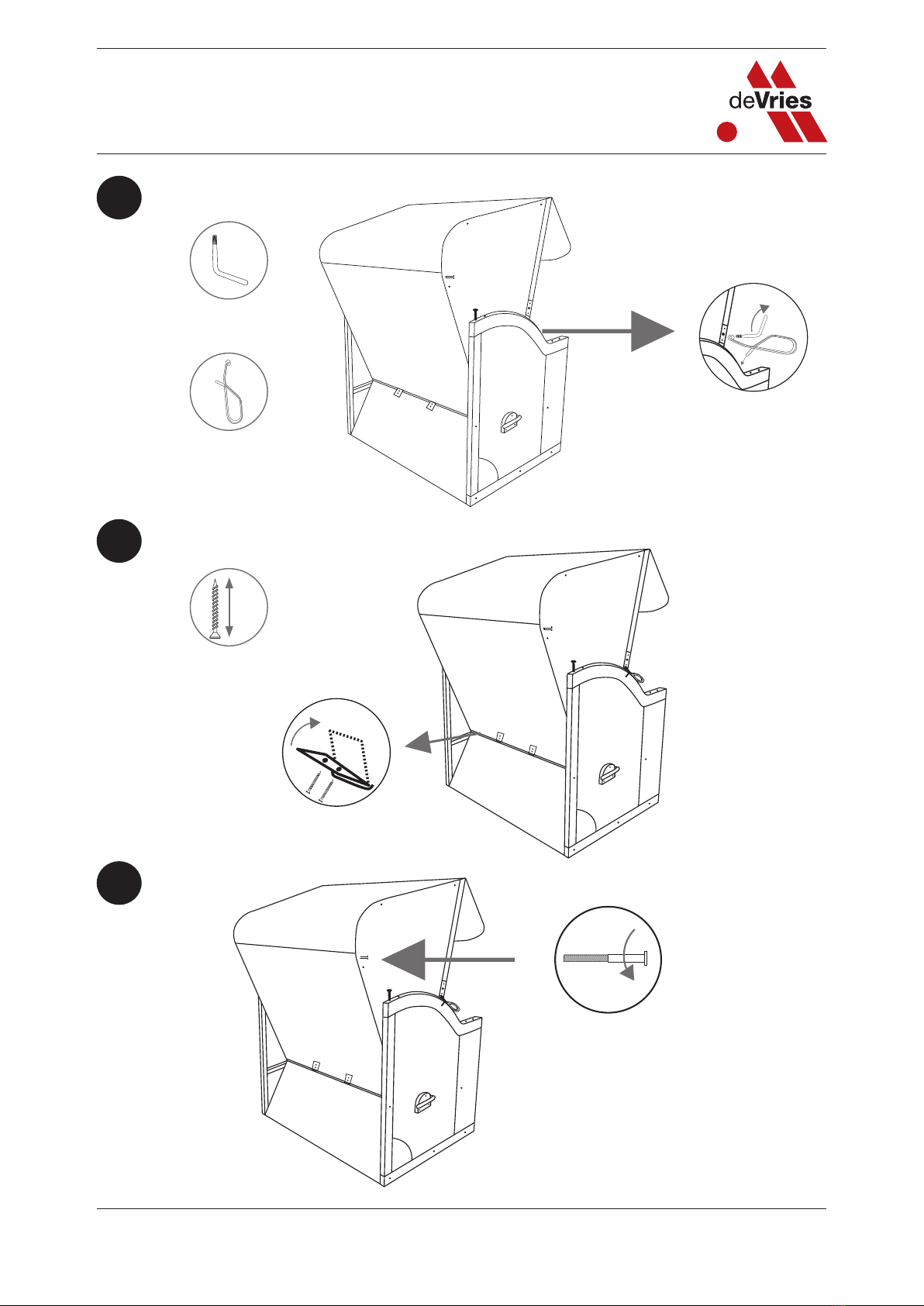 deVries