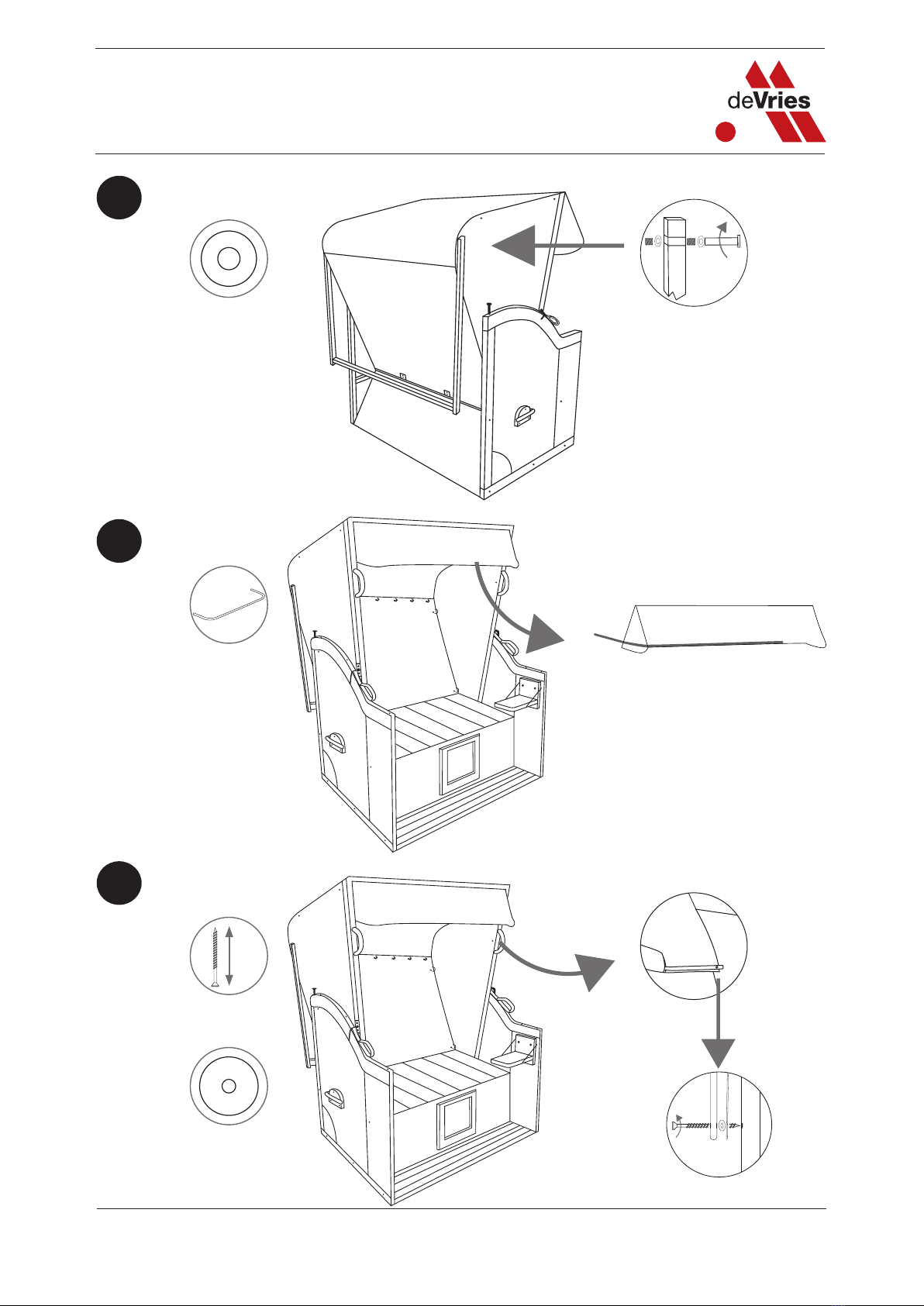 deVries