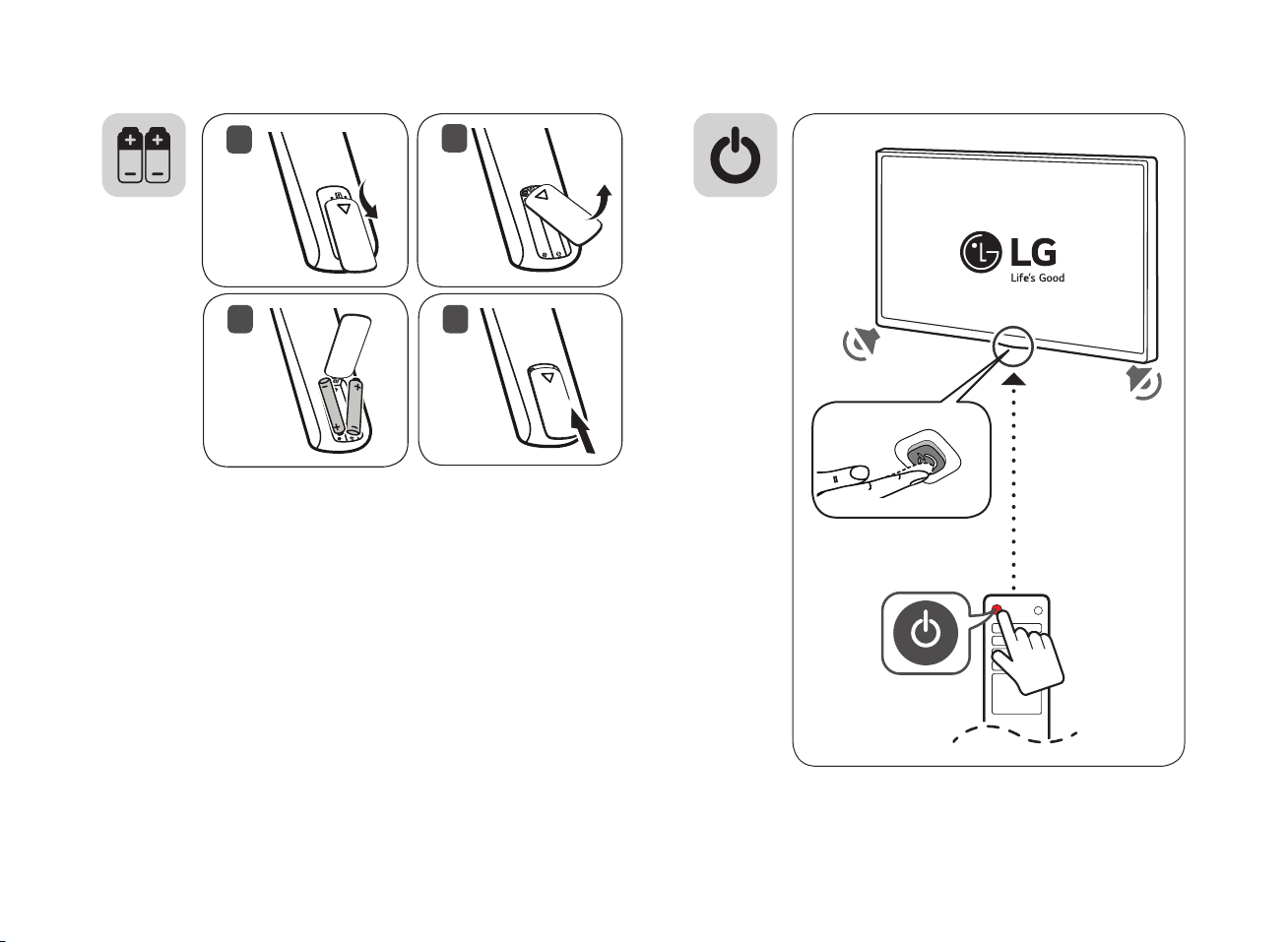 LG
Life's Good