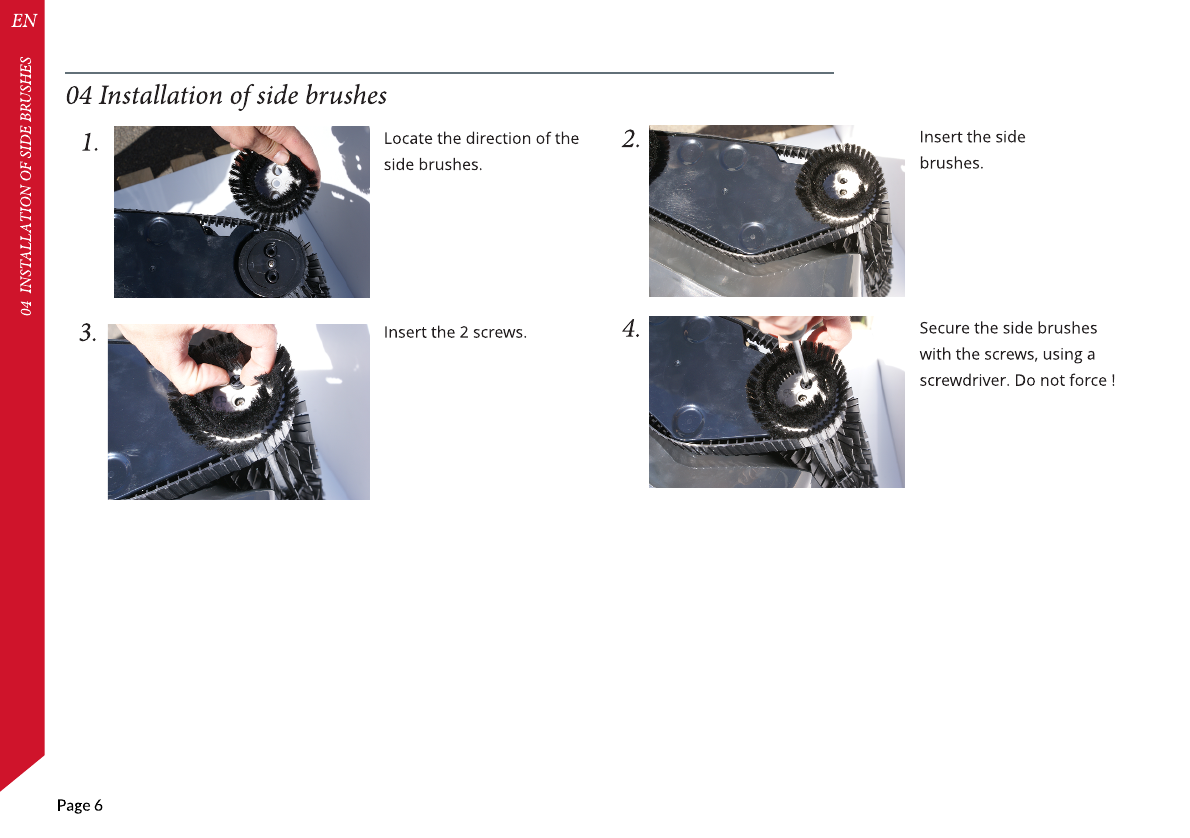 EN

04 INSTALLATION OF SIDE BRUSHES

04 Installation of side brushes

1. Locate the direction of the side brushes.

2. Insert the side brushes.

3. Insert the 2 screws.

4. Secure the side brushes with the screws, using a screwdriver. Do not force !

Page 6