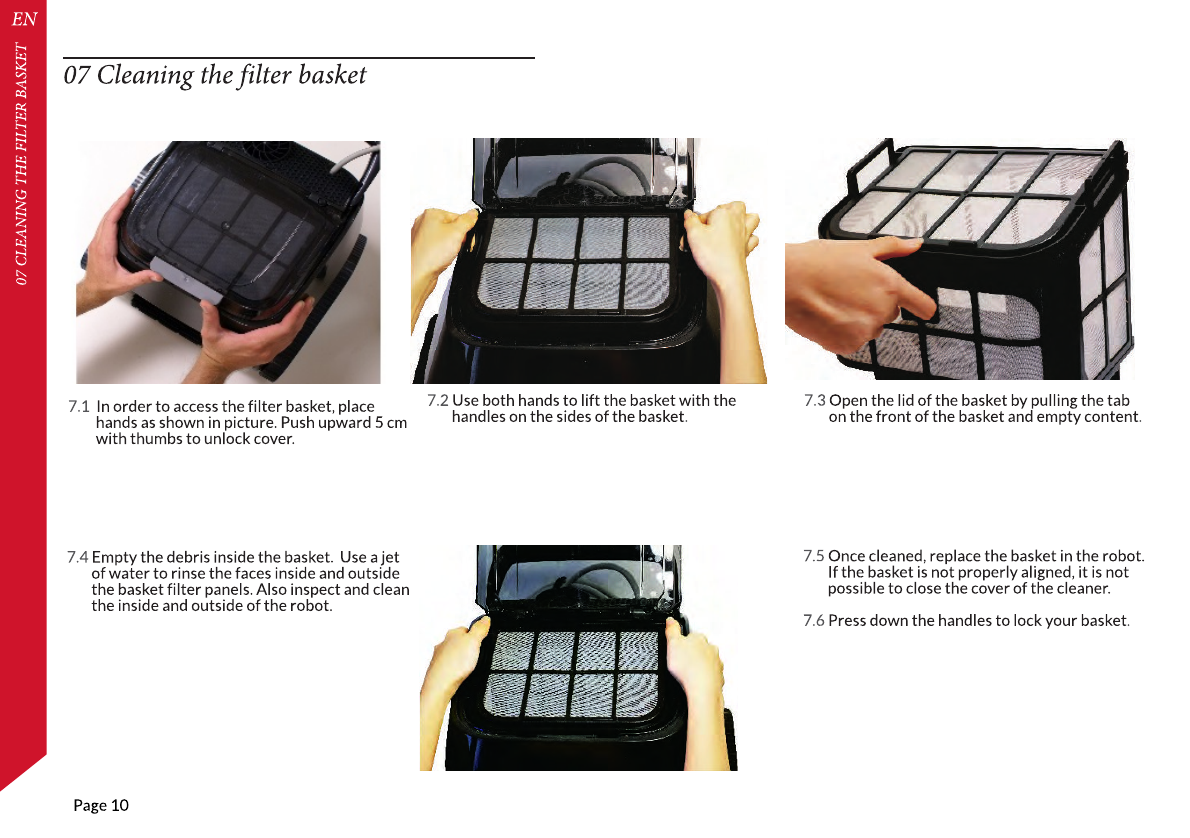 EN

07 CLEANING THE FILTER BASKET

07 Cleaning the filter basket

7.1 In order to access the filter basket, place hands as shown in picture. Push upward 5 cm with thumbs to unlock cover.

7.2 Use both hands to lift the basket with the handles on the sides of the basket.

7.3 Open the lid of the basket by pulling the tab on the front of the basket and empty content.

7.4 Empty the debris inside the basket. Use a jet of water to rinse the faces inside and outside the basket filter panels. Also inspect and clean the inside and outside of the robot.

7.5 Once cleaned, replace the basket in the robot. If the basket is not properly aligned, it is not possible to close the cover of the cleaner.

7.6 Press down the handles to lock your basket.

Page 10