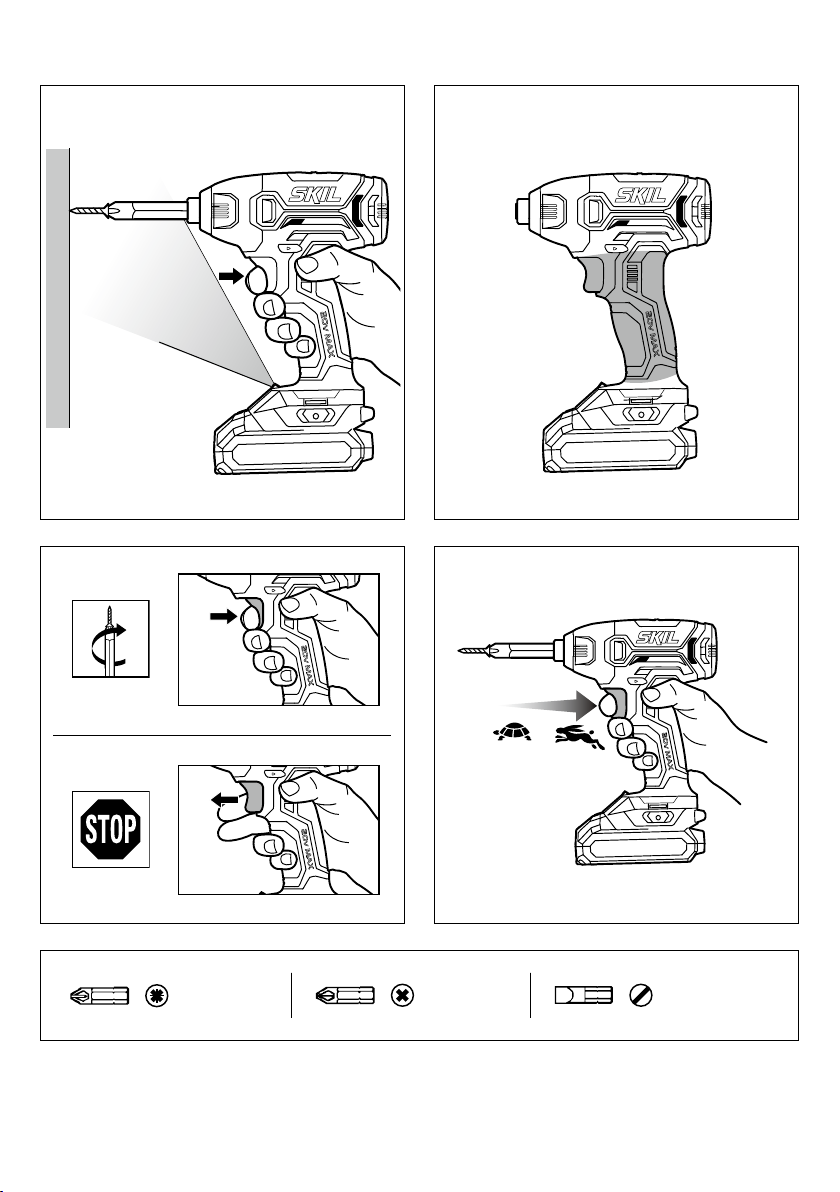 SKIL
20V MAX

SKIL
20V MAX

20V MAX

STOP

20V MAX

SKIL
20V MAX