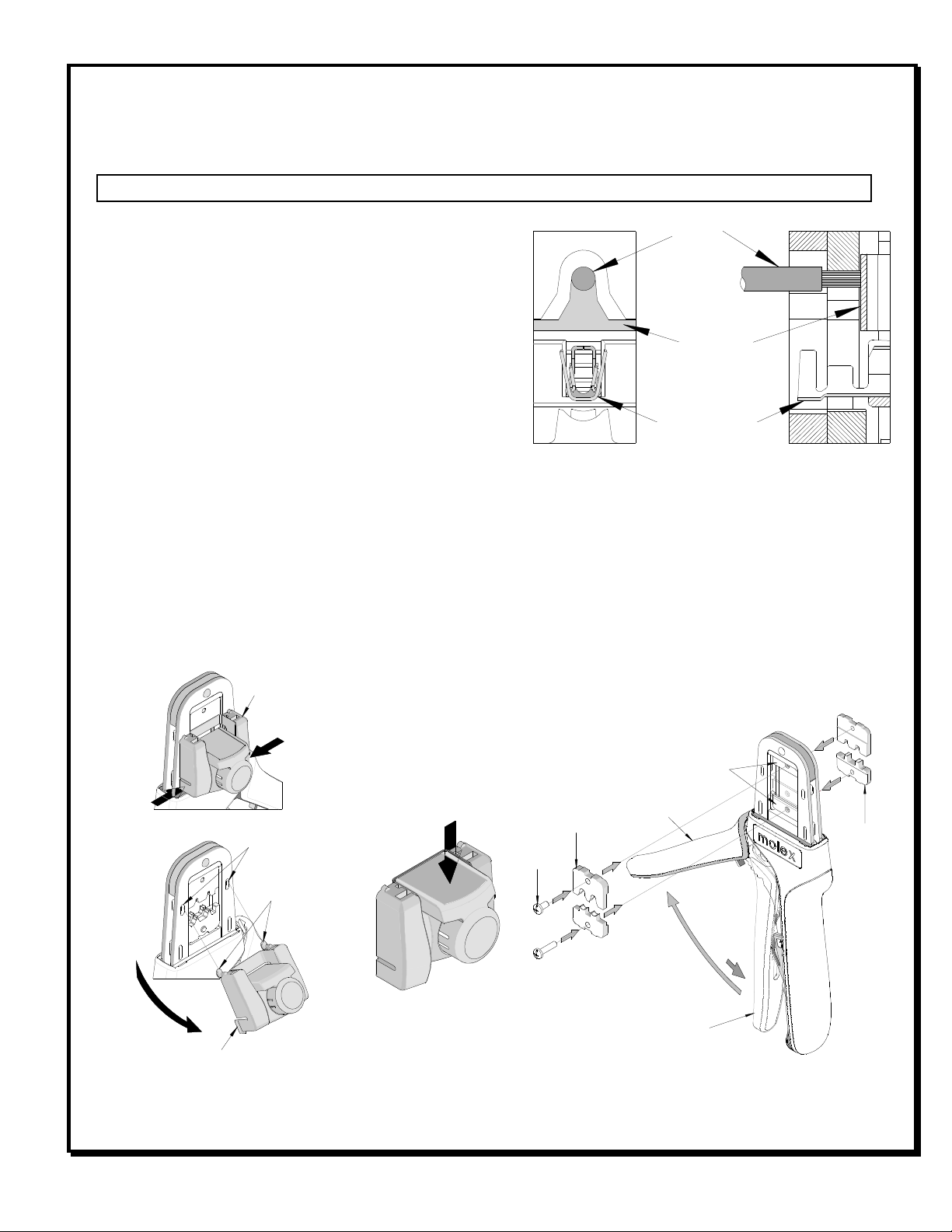 molex