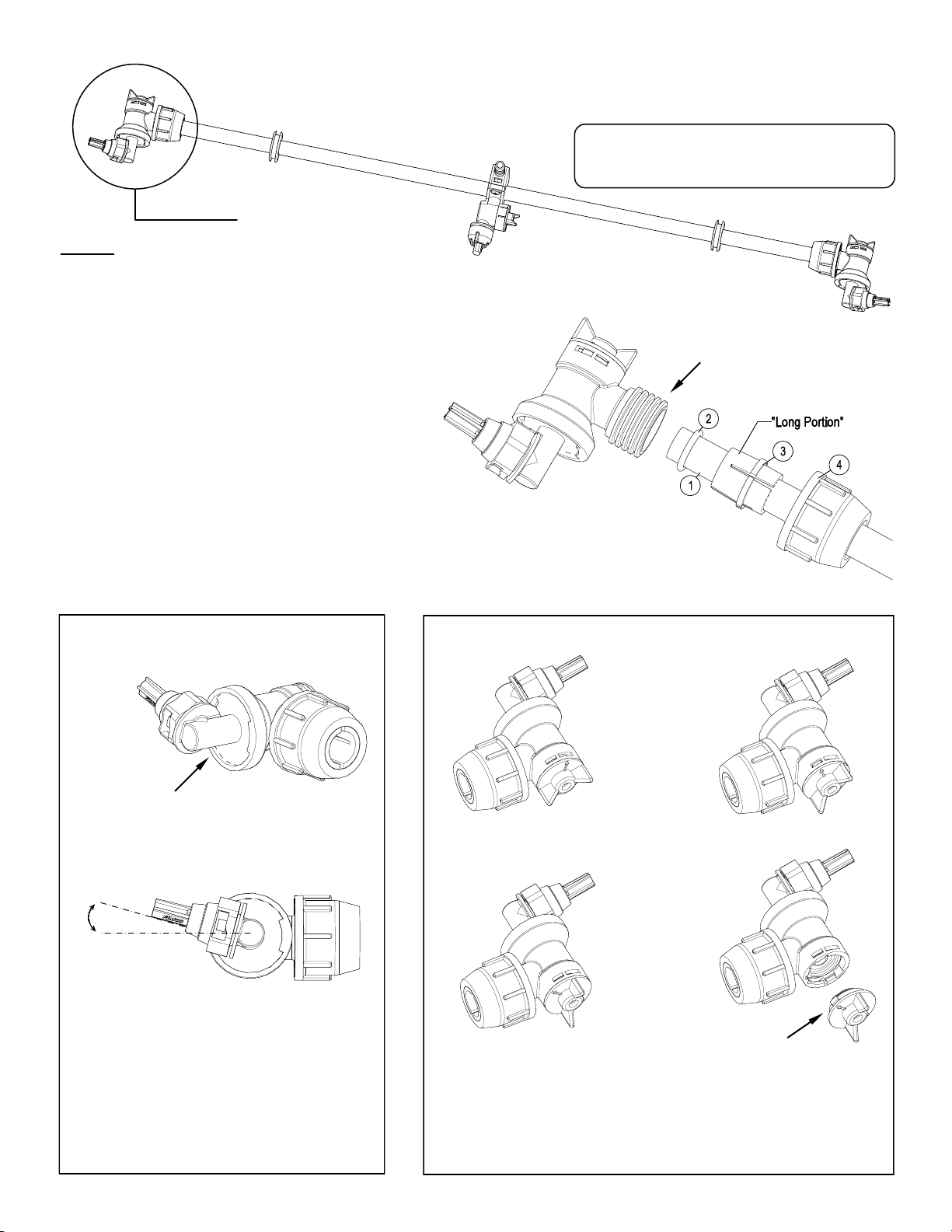 "Long Portion"

2

3

4

1