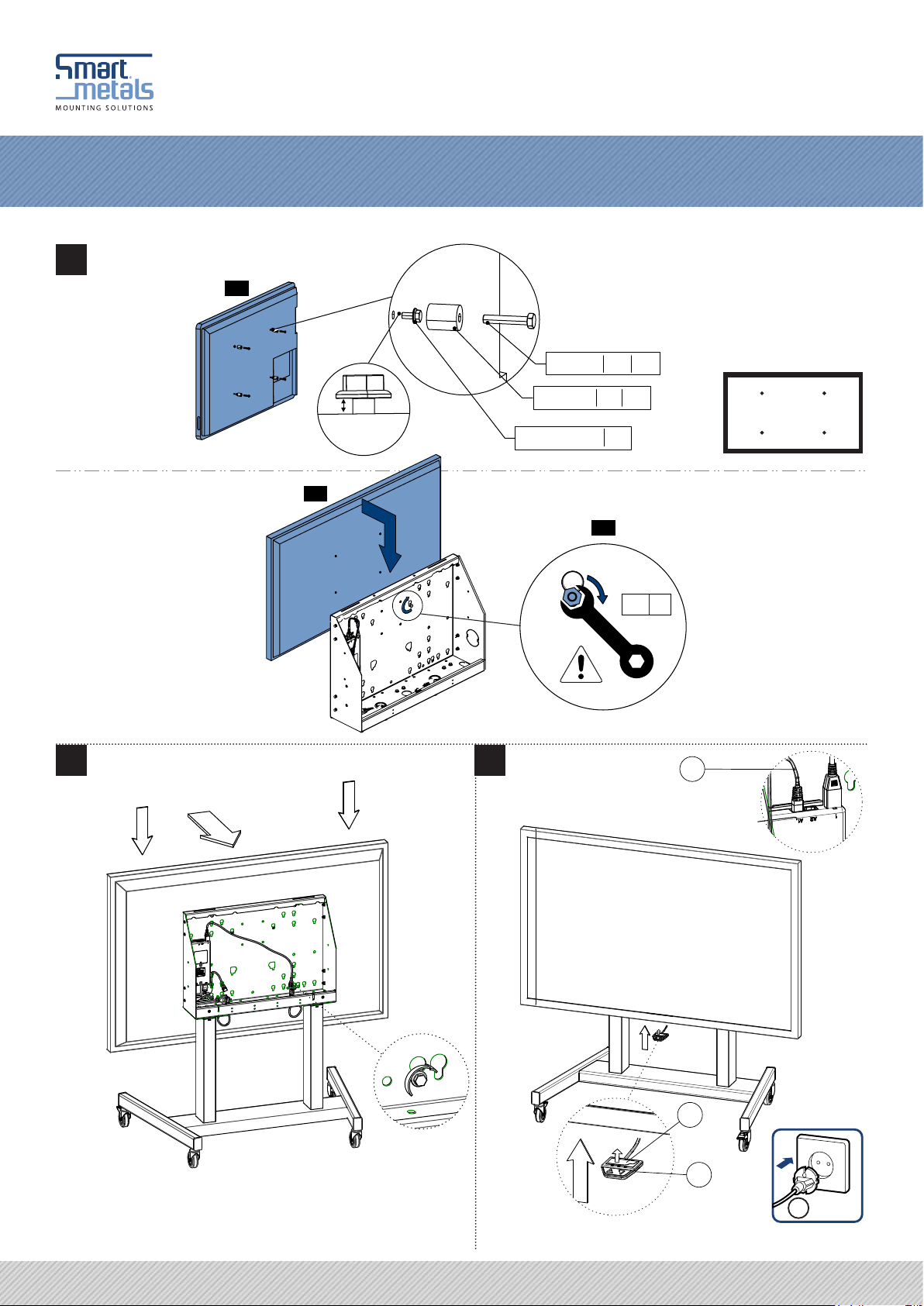 Smart metals
MOUNTING SOLUTIONS