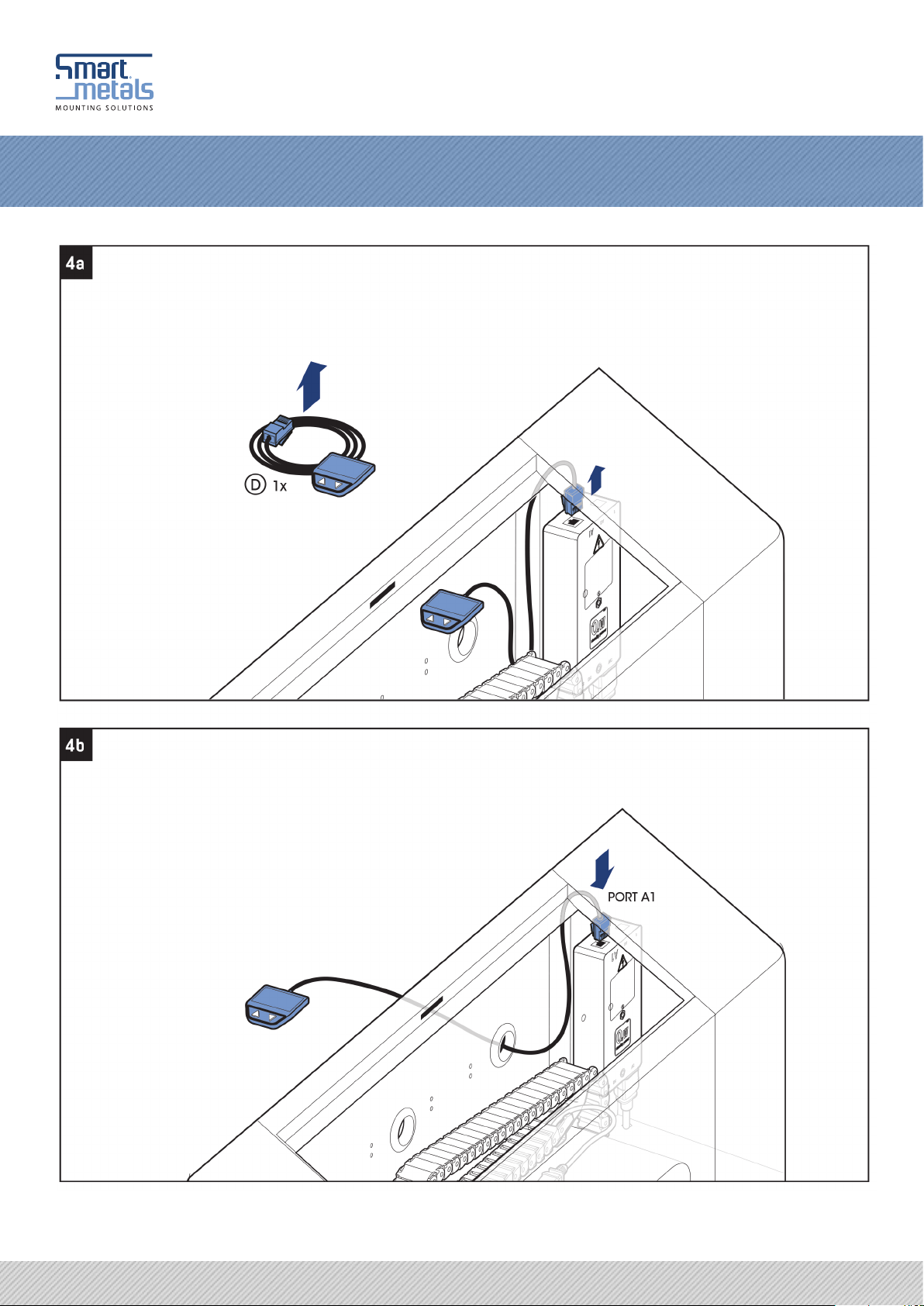 Smart metals
MOUNTING SOLUTIONS

4a

D 1x

4b

PORT A1