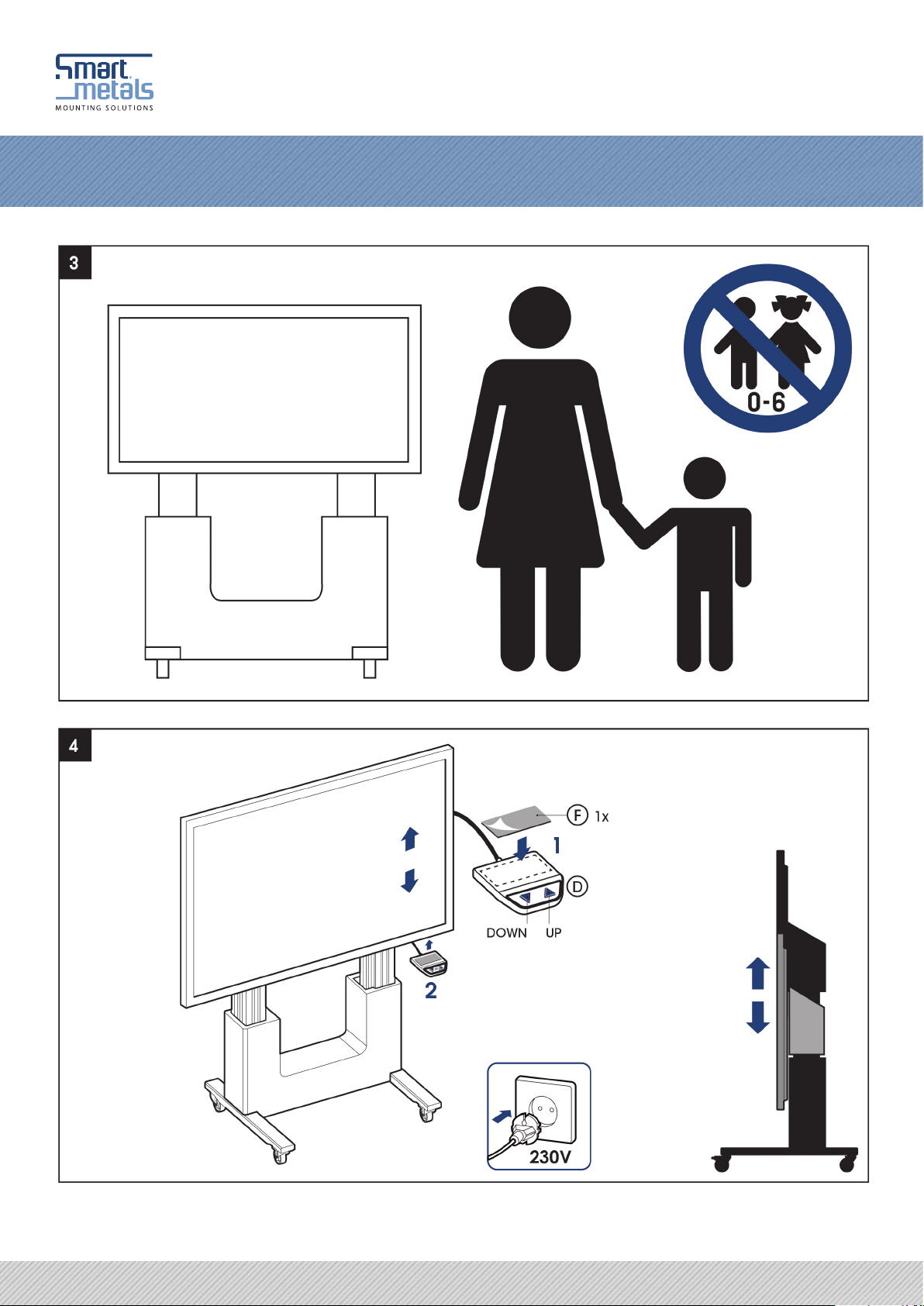 Smart metals
MOUNTING SOLUTIONS

3

0-6

4

F 1x

1

D

DOWN UP

2

230V